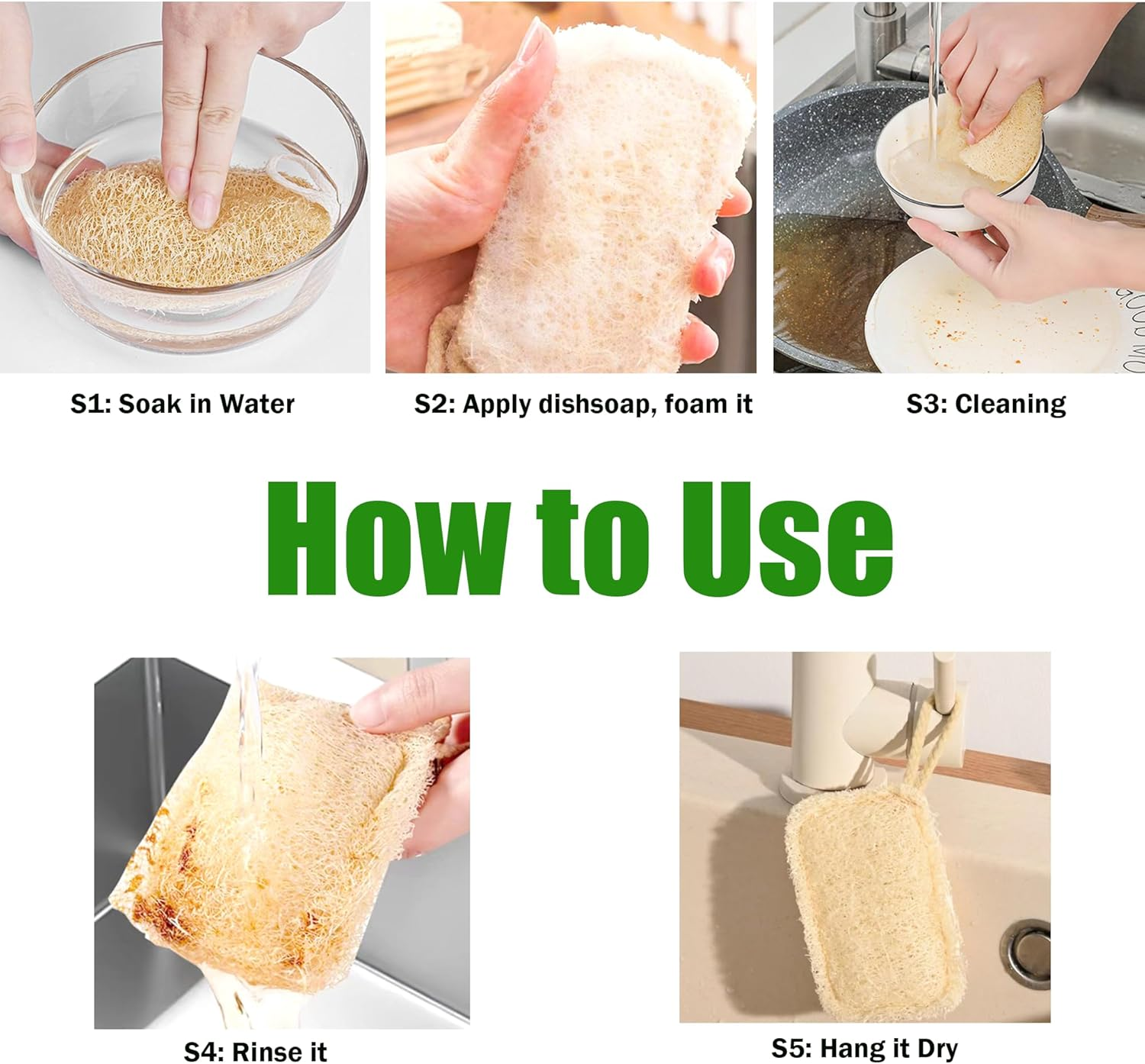 S1: Soak in Water

S2: Apply dishsoap, foam it

S3: Cleaning

How to Use

S4: Rinse it

S5: Hang it Dry