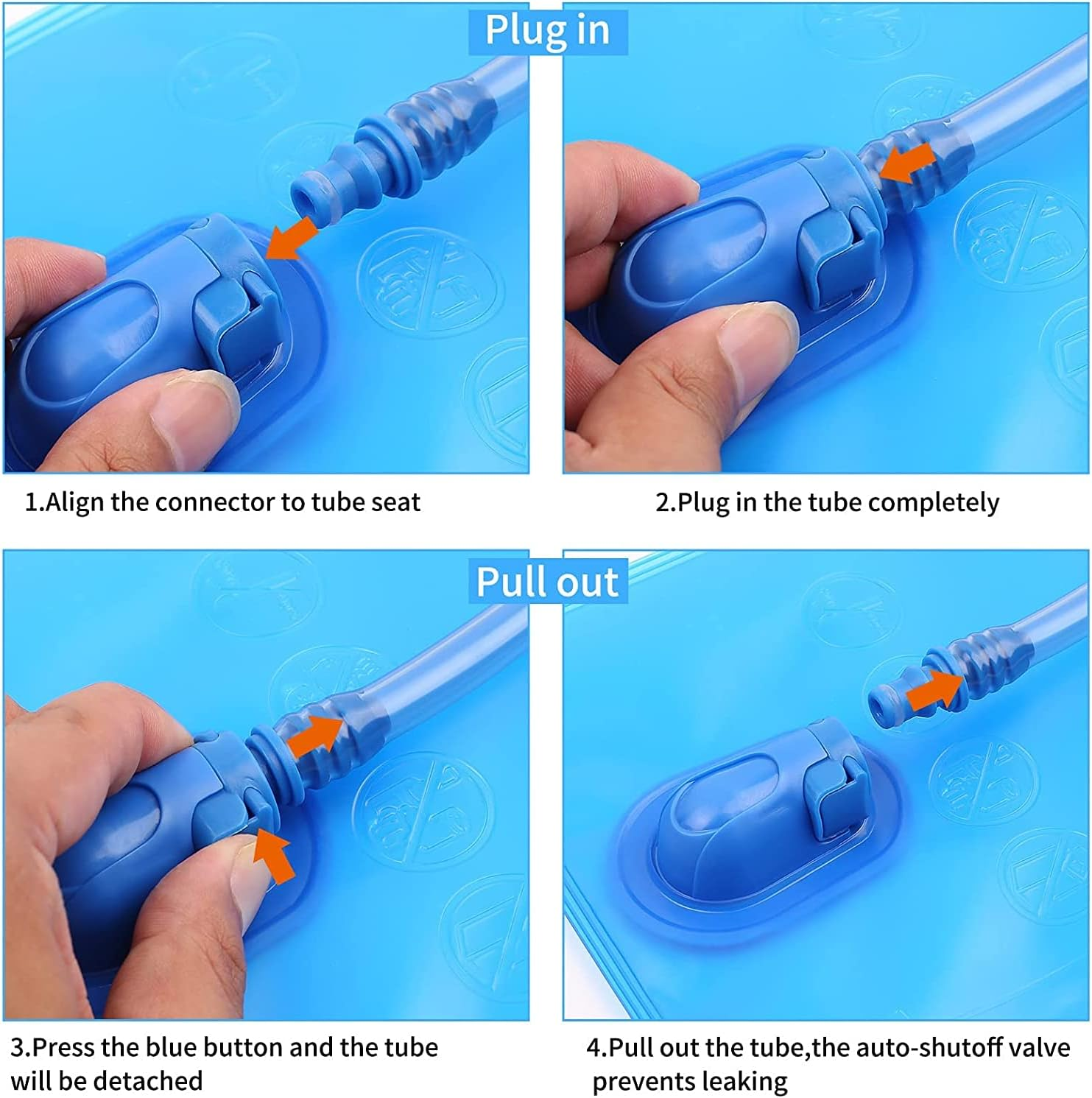 Plug in

1.Align the connector to tube seat

2.Plug in the tube completely

Pull out

3.Press the blue button and the tube will be detached

4.Pull out the tube,the auto-shutoff valve prevents leaking