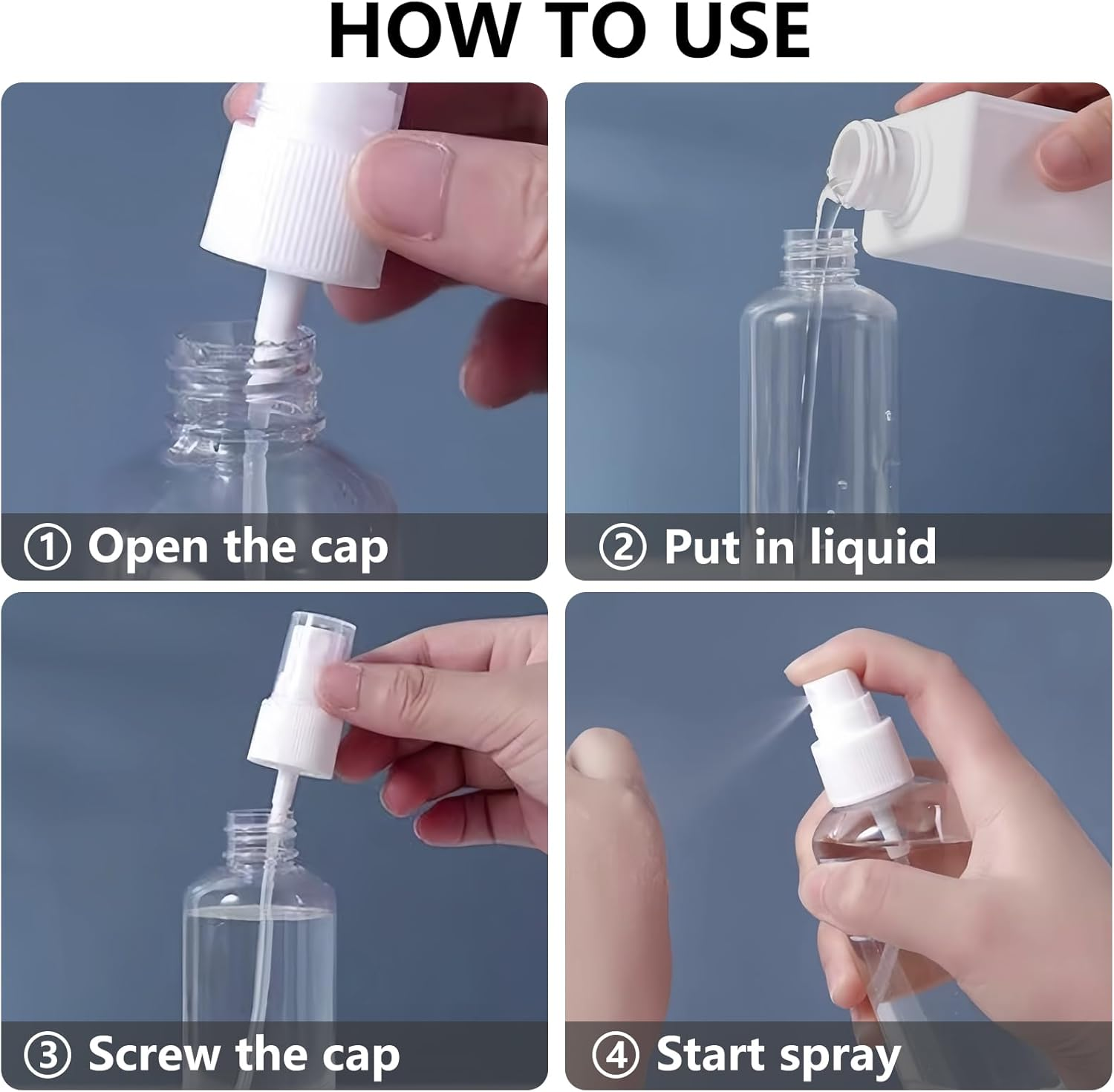 HOW TO USE

① Open the cap

② Put in liquid

③ Screw the cap

④ Start spray