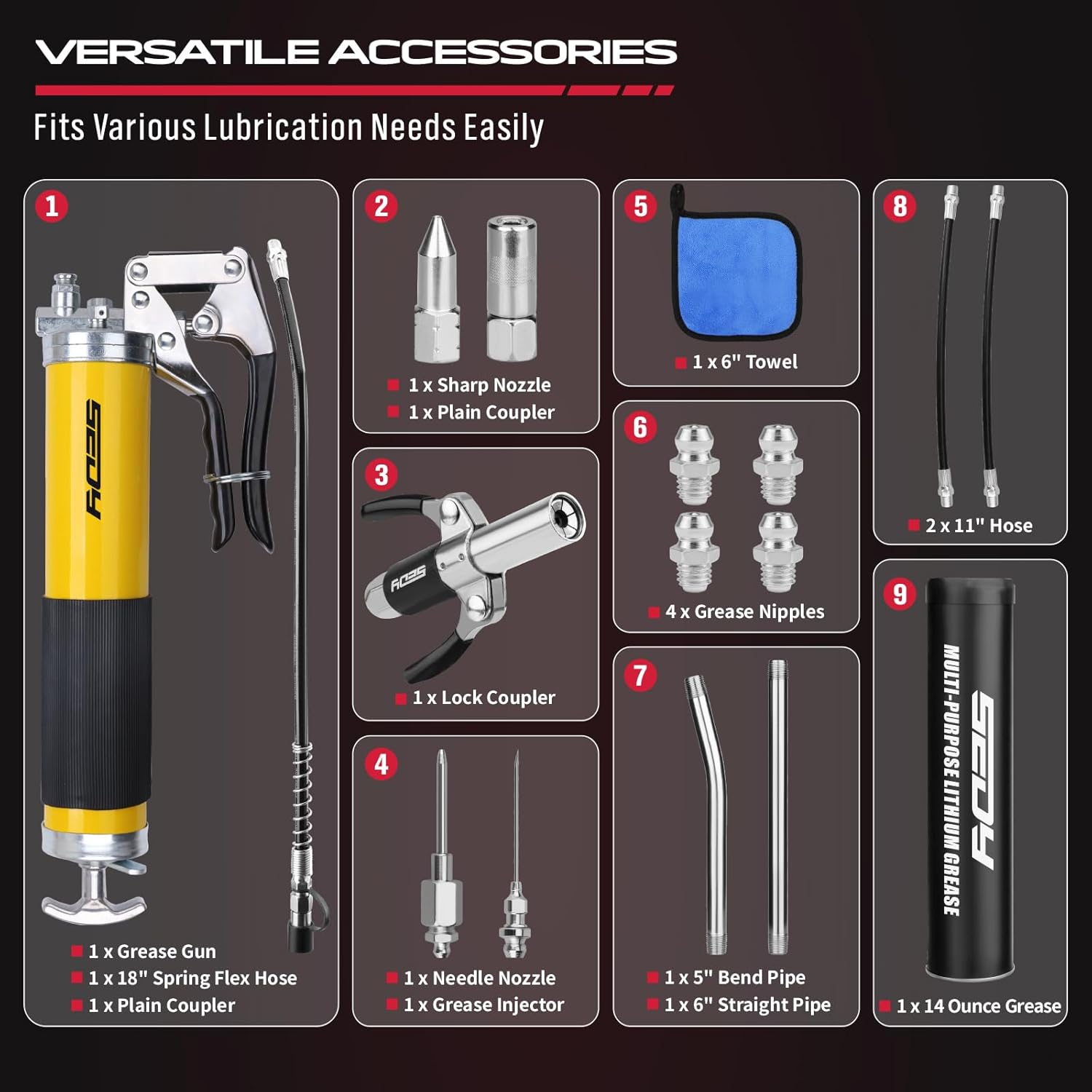 VERSATILE ACCESSORIES

Fits Various Lubrication Needs Easily

1

SEDY

1 x Grease Gun
1 x 18" Spring Flex Hose
1 x Plain Coupler

2

1 x Sharp Nozzle
1 x Plain Coupler

3

SEDY

1 x Lock Coupler

4

1 x Needle Nozzle
1 x Grease Injector

5

1 x 6" Towel

6

4 x Grease Nipples

7

1 x 5" Bend Pipe
1 x 6" Straight Pipe

8

2 x 11" Hose

9

SEDY
MULTI-PURPOSE LITHIUM GREASE

1 x 14 Ounce Grease