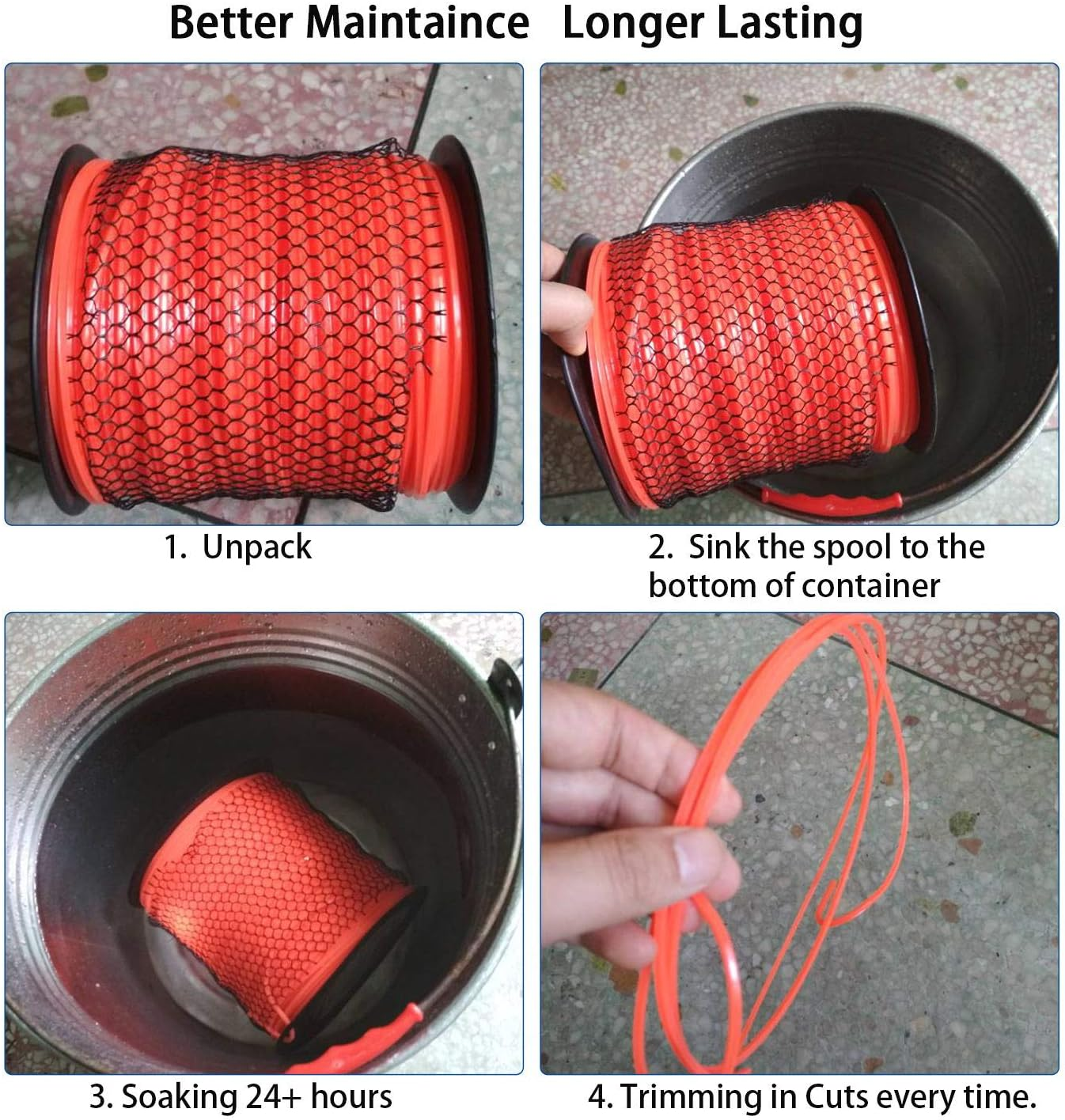 Better Maintaince Longer Lasting

1. Unpack

2. Sink the spool to the bottom of container

3. Soaking 24+ hours

4. Trimming in Cuts every time.