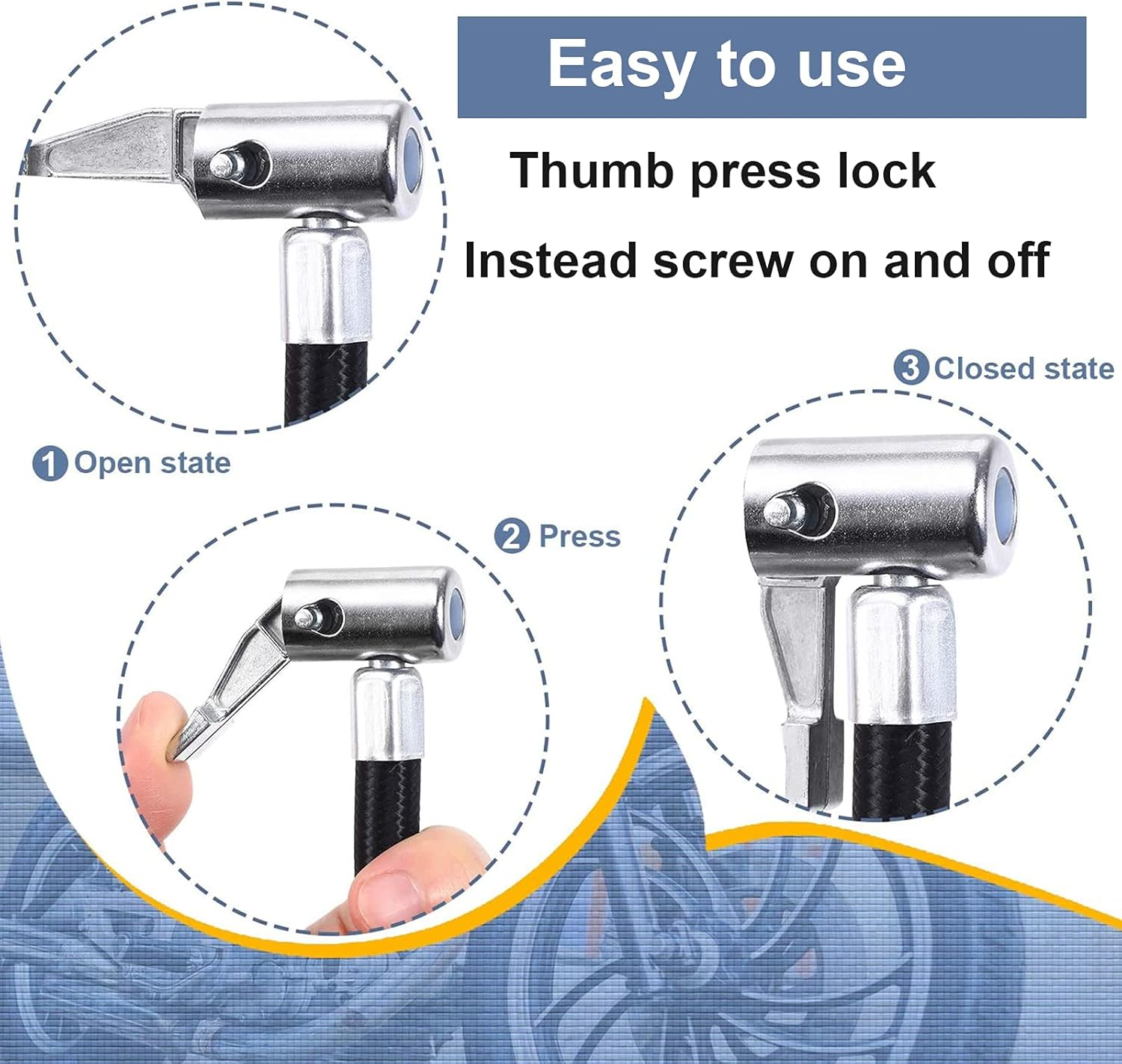 Easy to use

Thumb press lock

Instead screw on and off

3 Closed state

1 Open state

2 Press