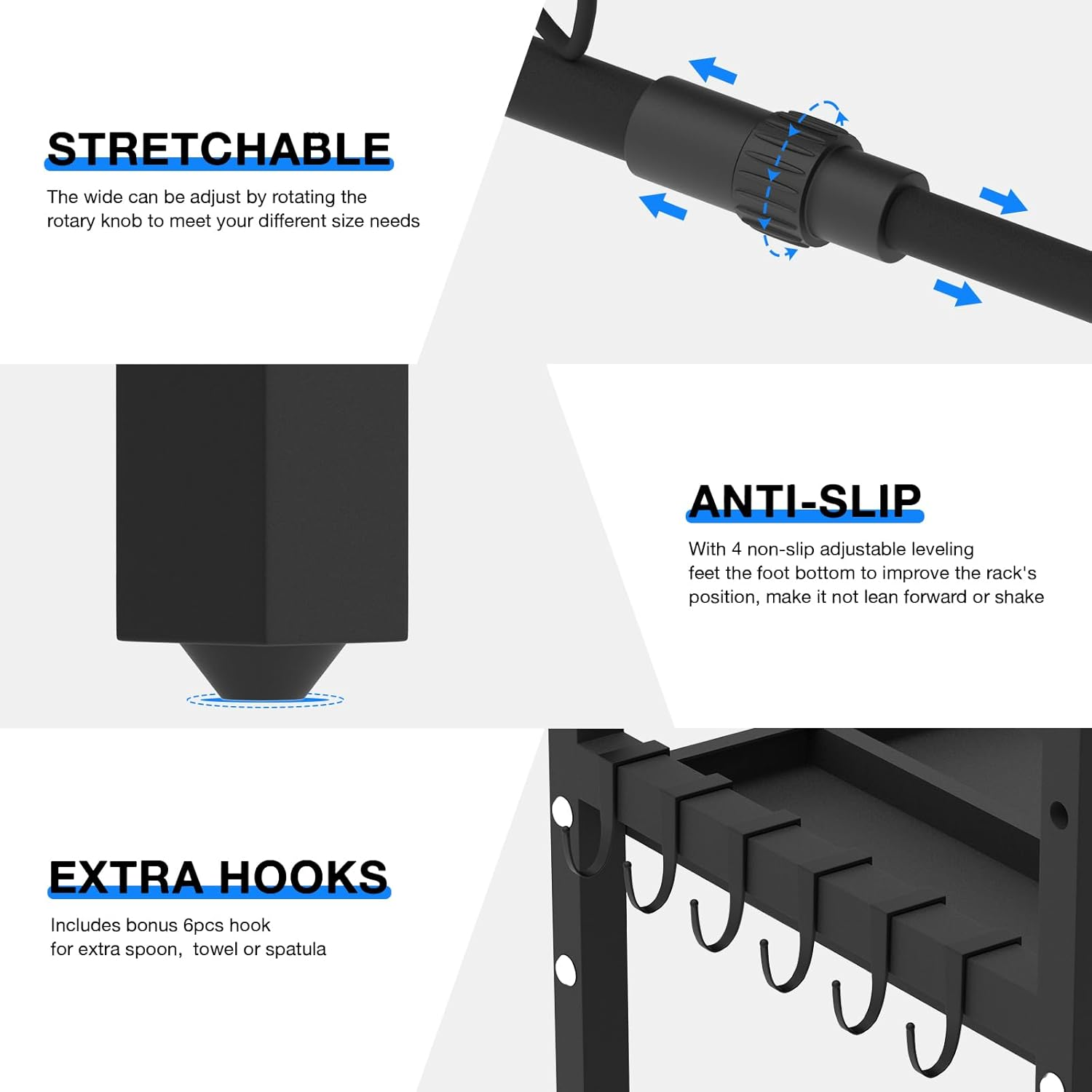 STRETCHABLE

The wide can be adjust by rotating the rotary knob to meet your different size needs

ANTI-SLIP

With 4 non-slip adjustable leveling feet the foot bottom to improve the rack's position, make it not lean forward or shake

EXTRA HOOKS

Includes bonus 6pcs hook for extra spoon, towel or spatula