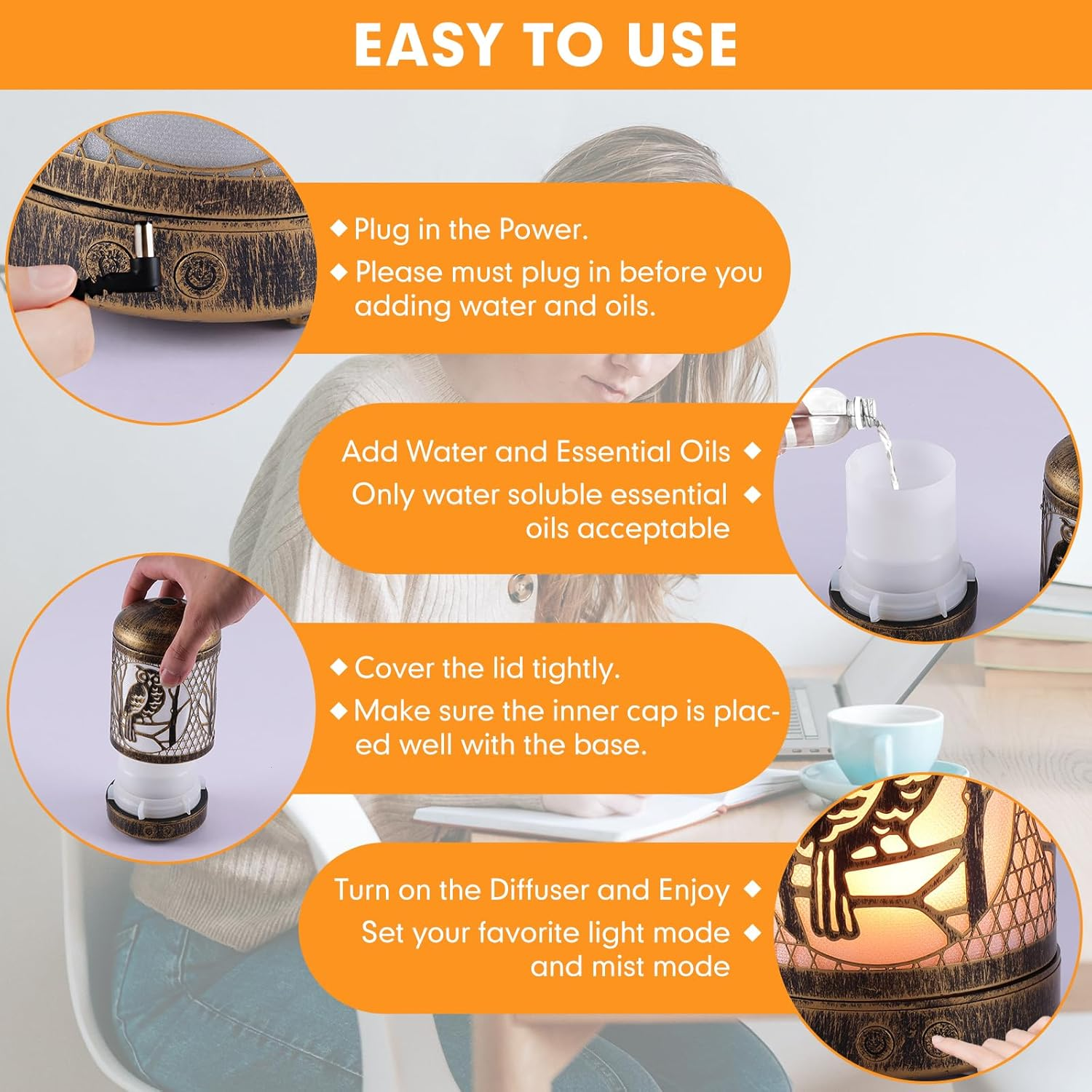 EASY TO USE

◆ Plug in the Power.
◆ Please must plug in before you adding water and oils.

Add Water and Essential Oils ◆
Only water soluble essential oils acceptable ◆

◆ Cover the lid tightly.
◆ Make sure the inner cap is placed well with the base.

Turn on the Diffuser and Enjoy ◆
Set your favorite light mode and mist mode ◆