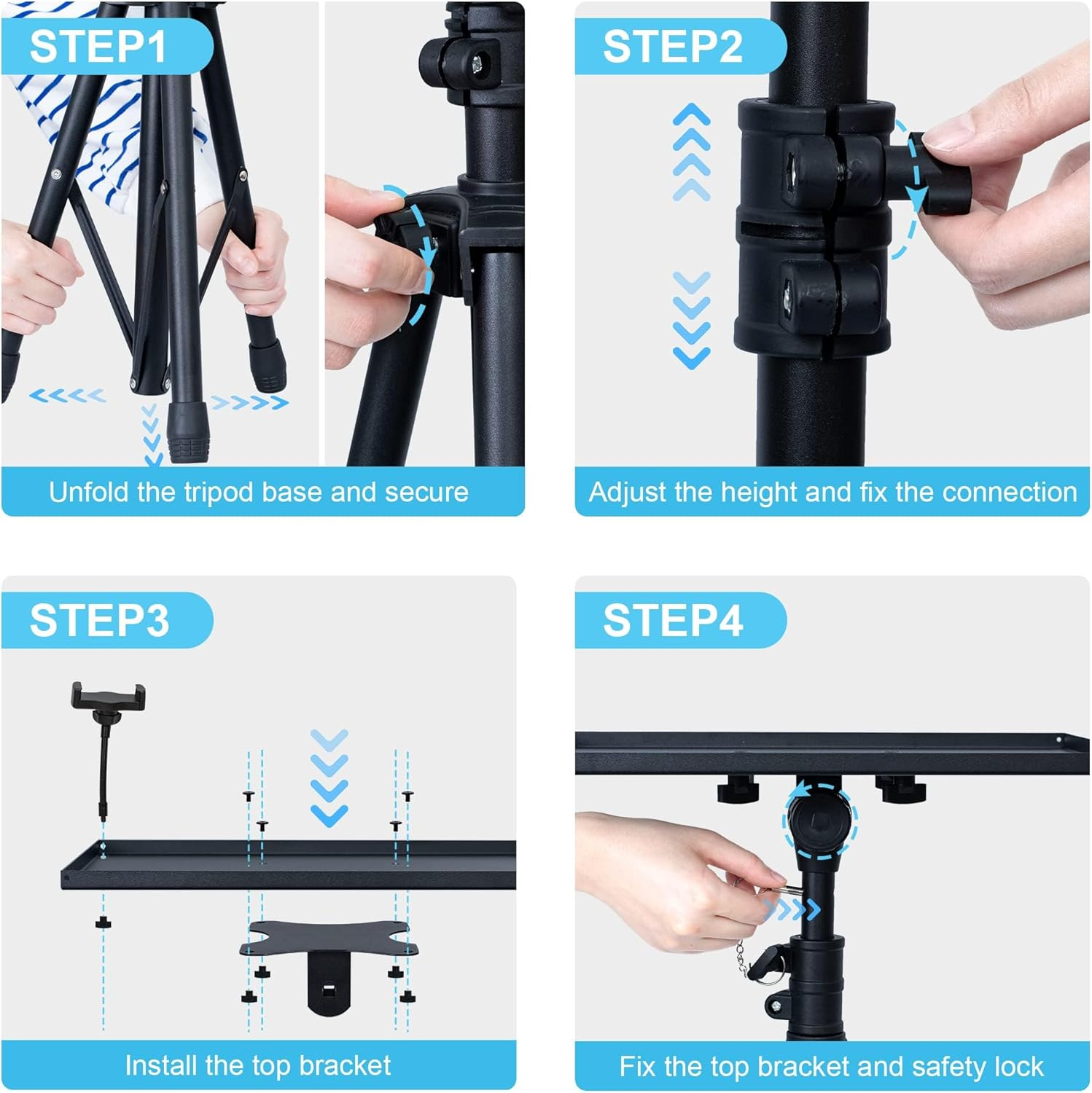 STEP1

Unfold the tripod base and secure

STEP2

Adjust the height and fix the connection

STEP3

Install the top bracket

STEP4

Fix the top bracket and safety lock