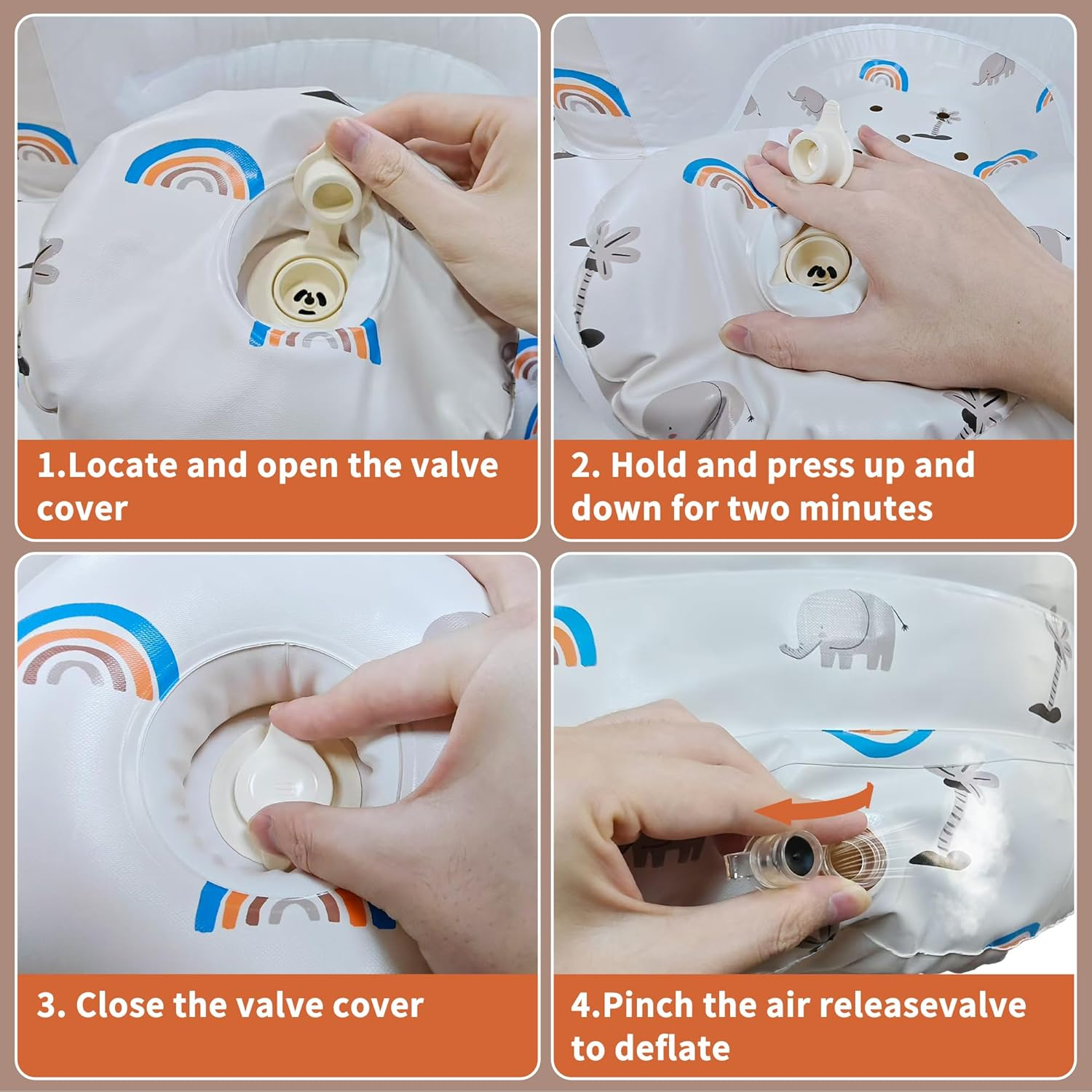 1.Locate and open the valve cover

2. Hold and press up and down for two minutes

3. Close the valve cover

4.Pinch the air releasevalve to deflate