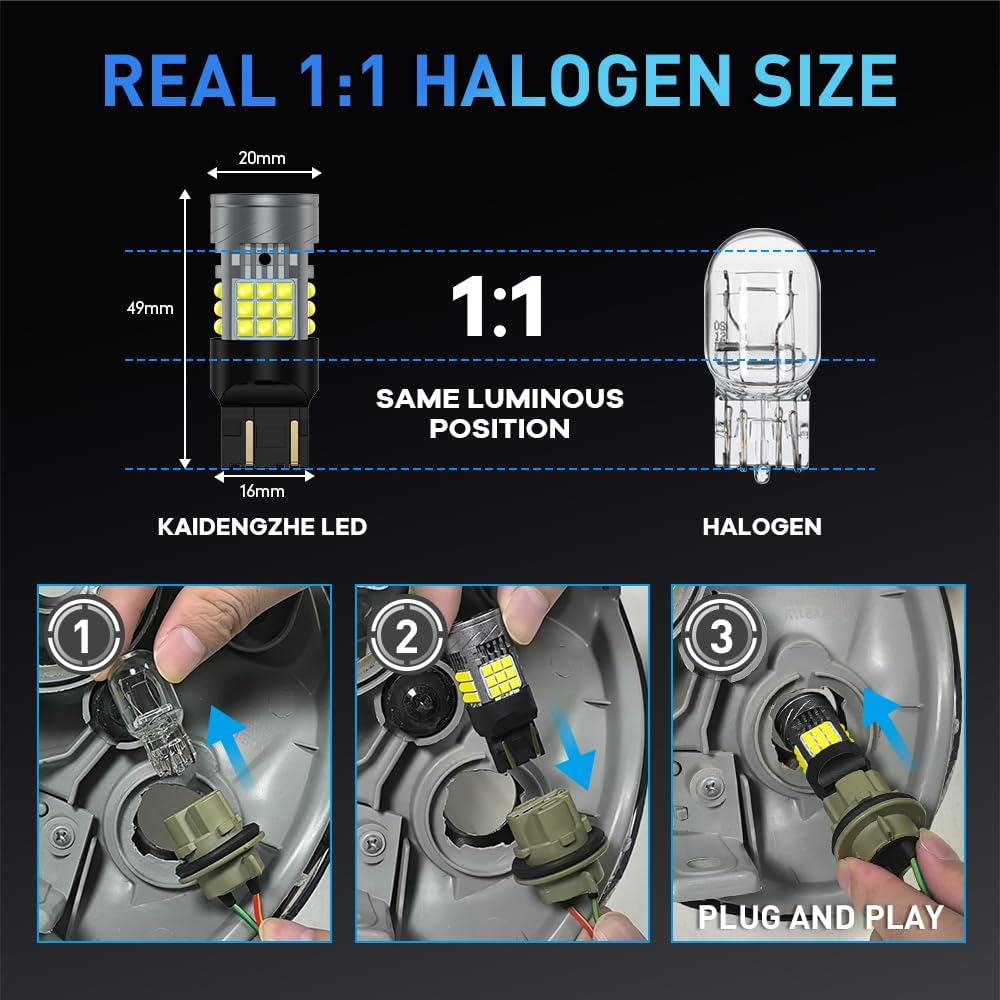 REAL 1:1 HALOGEN SIZE

20mm

49mm

16mm

1:1

SAME LUMINOUS POSITION

KAIDENGZHE LED

HALOGEN

1

2

3

PLUG AND PLAY