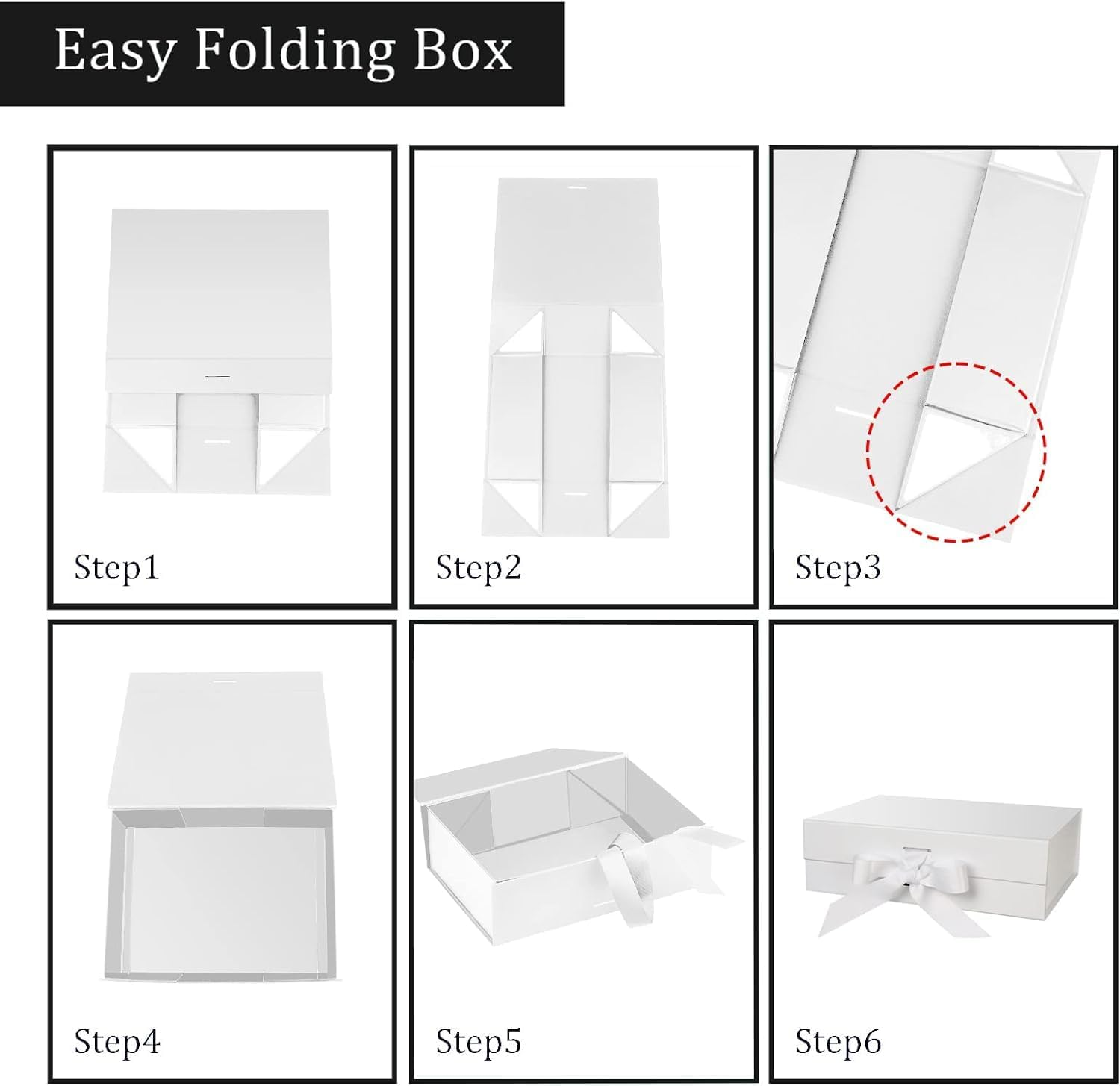 Easy Folding Box

Step1

Step2

Step3

Step4

Step5

Step6