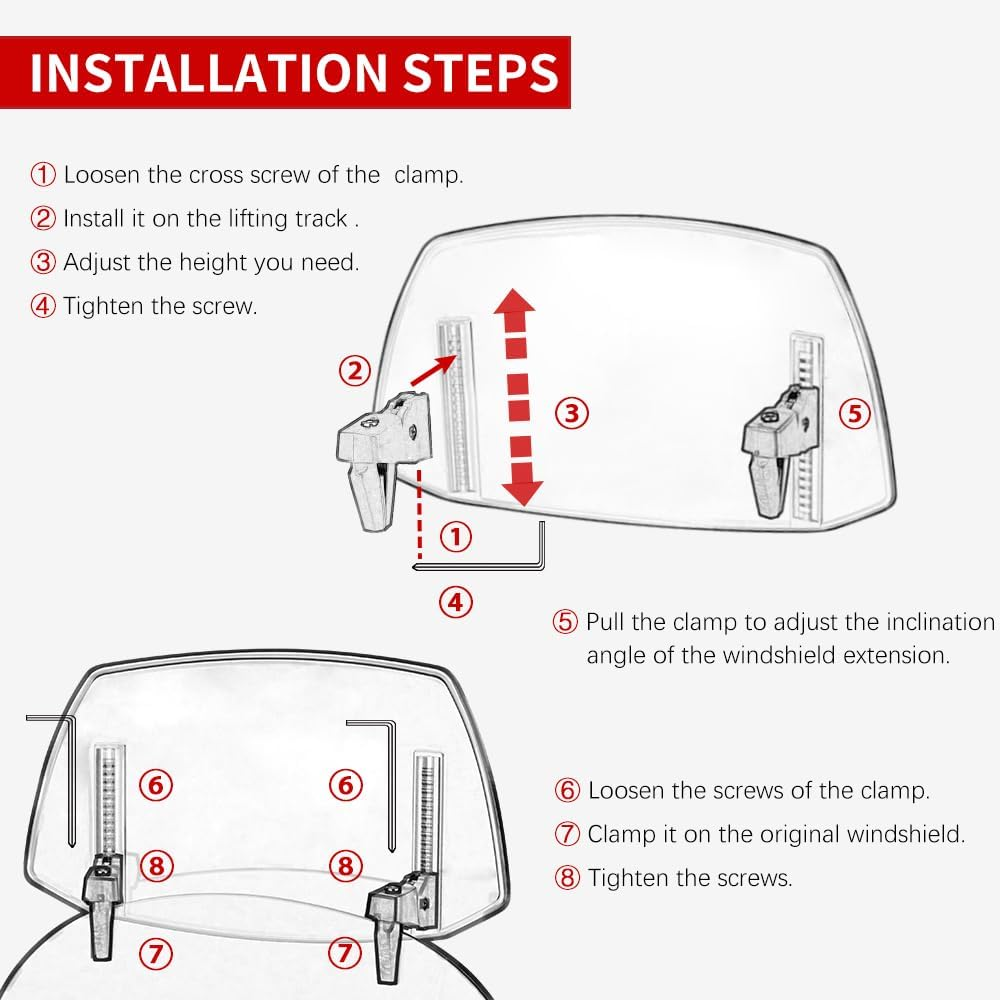 INSTALLATION STEPS

① Loosen the cross screw of the  clamp.
② Install it on the lifting track .
③ Adjust the height you need.
④ Tighten the screw.

②
③
⑤
①
④

⑤ Pull the clamp to adjust the inclination angle of the windshield extension.

⑥
⑥
⑧
⑧
⑦
⑦

⑥ Loosen the screws of the clamp.
⑦ Clamp it on the original windshield.
⑧ Tighten the screws.