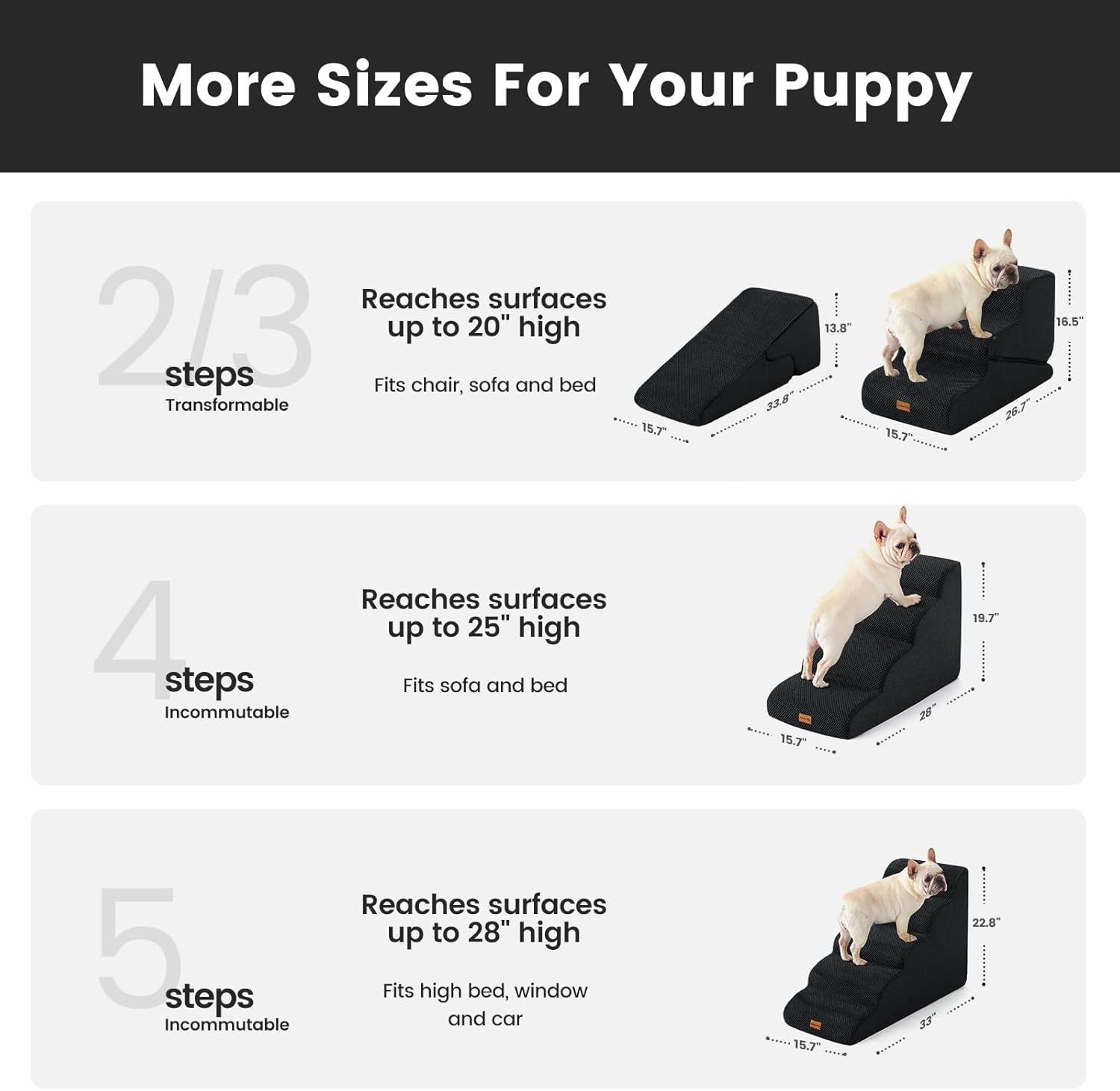 More Sizes For Your Puppy

2/3
steps
Transformable

Reaches surfaces up to 20" high

Fits chair, sofa and bed

13.8"
33.8"
15.7"
16.5"
26.7"
15.7"

4
steps
Incommutable

Reaches surfaces up to 25" high

Fits sofa and bed

19.7"
28"
15.7"

5
steps
Incommutable

Reaches surfaces up to 28" high

Fits high bed, window and car

22.8"
33"
15.7"