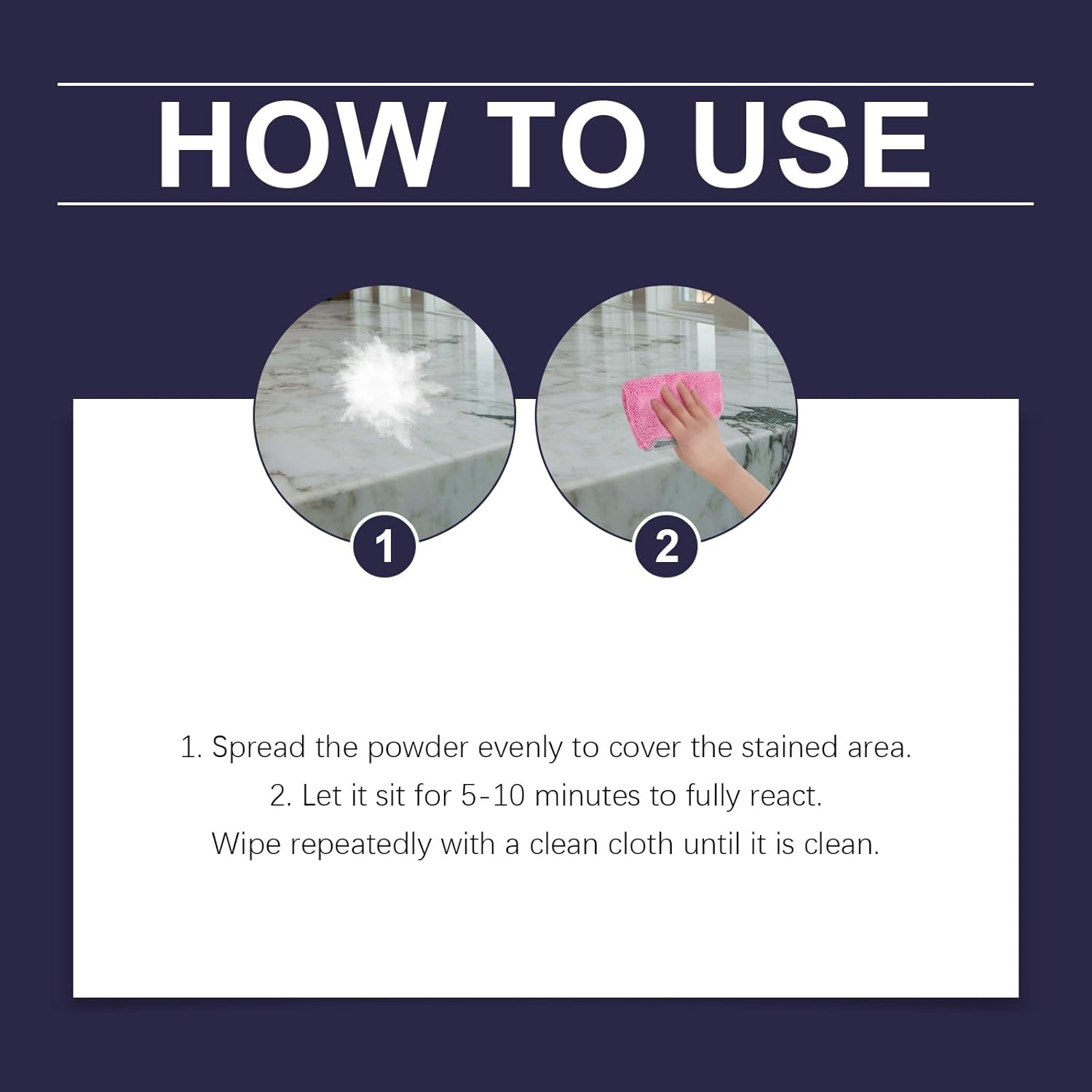 HOW TO USE

1

2

1. Spread the powder evenly to cover the stained area.
2. Let it sit for 5-10 minutes to fully react.
Wipe repeatedly with a clean cloth until it is clean.