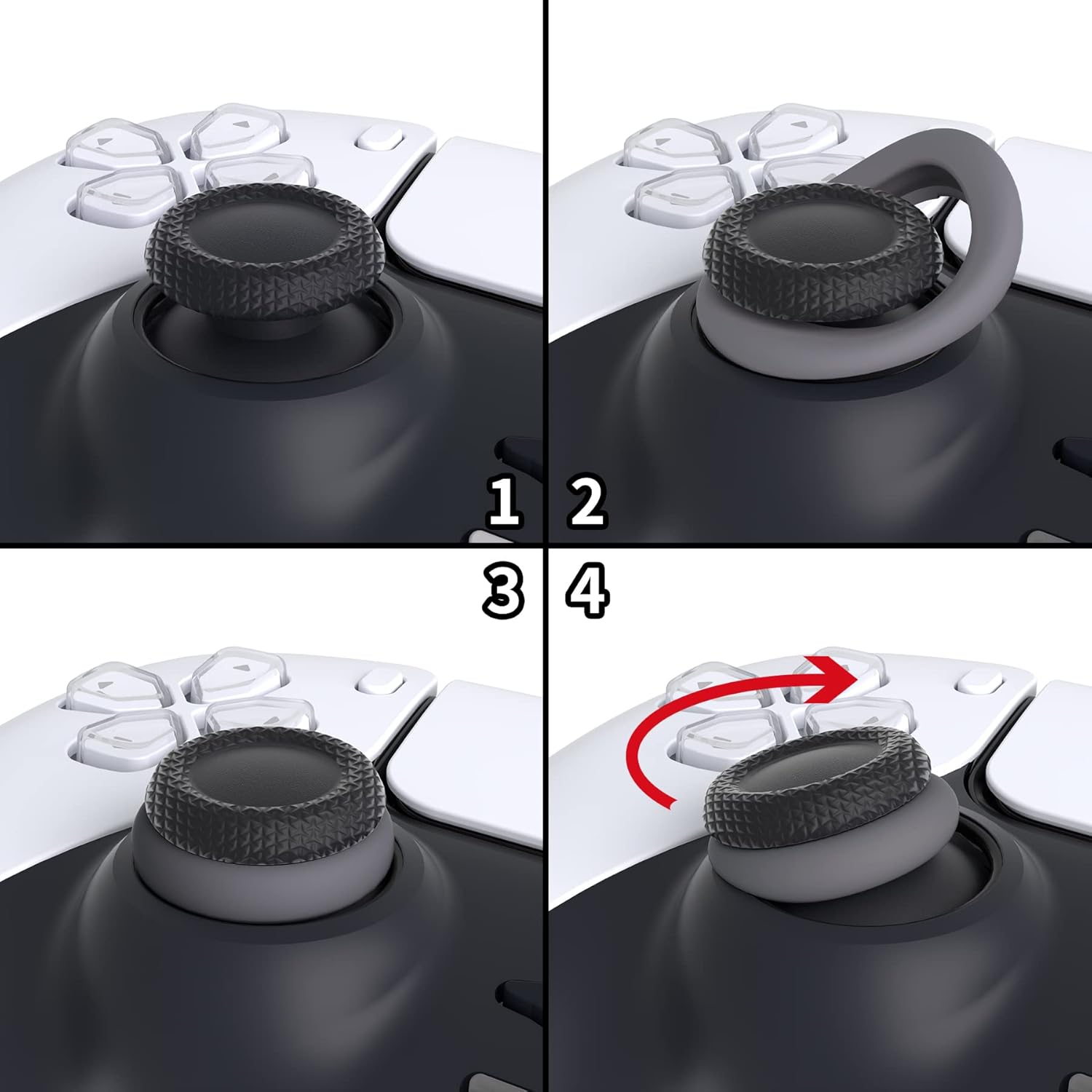 1
2
3
4