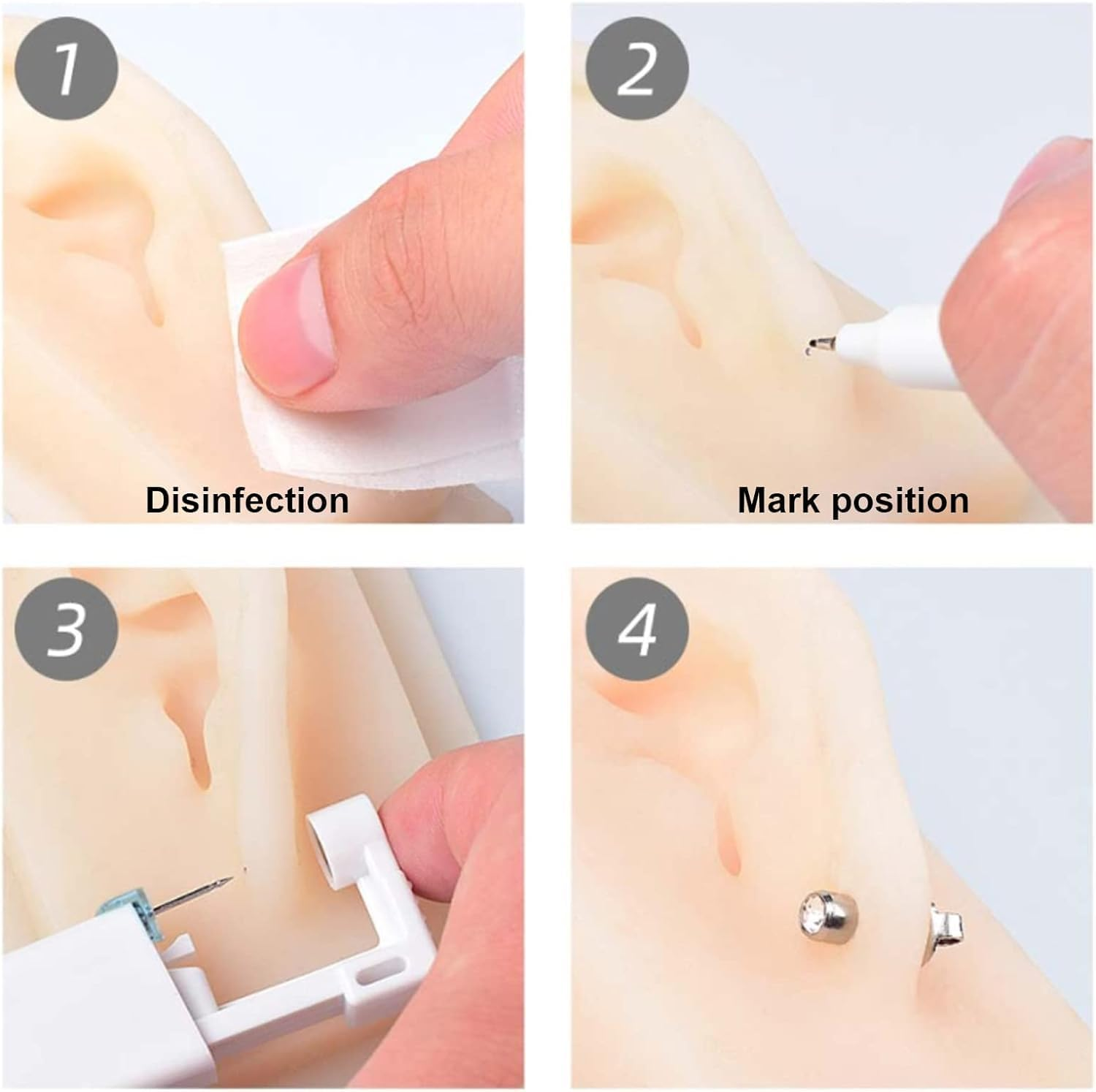 1

Disinfection

2

Mark position

3

4