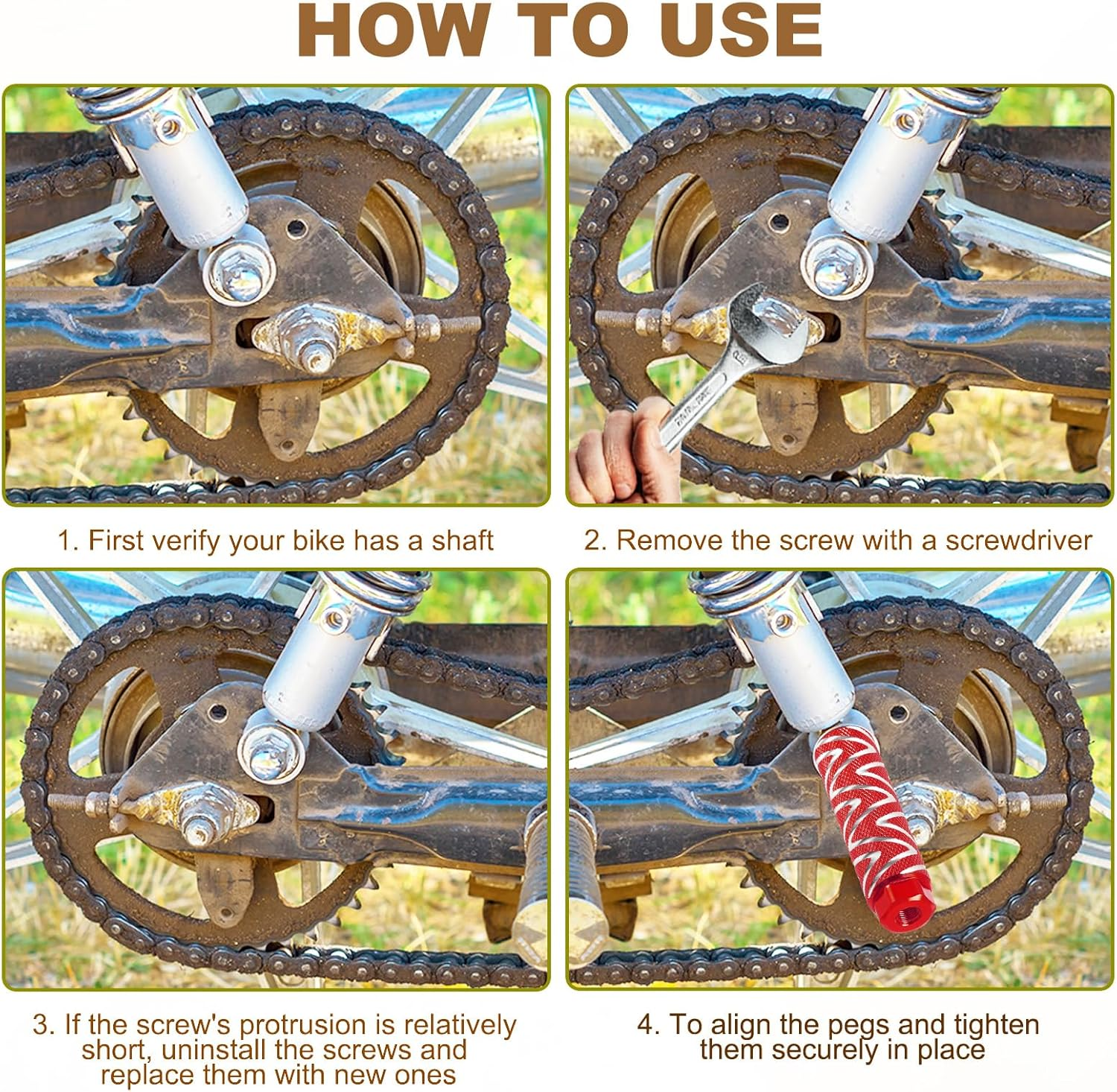 HOW TO USE

1. First verify your bike has a shaft

2. Remove the screw with a screwdriver

3. If the screw's protrusion is relatively short, uninstall the screws and replace them with new ones

4. To align the pegs and tighten them securely in place