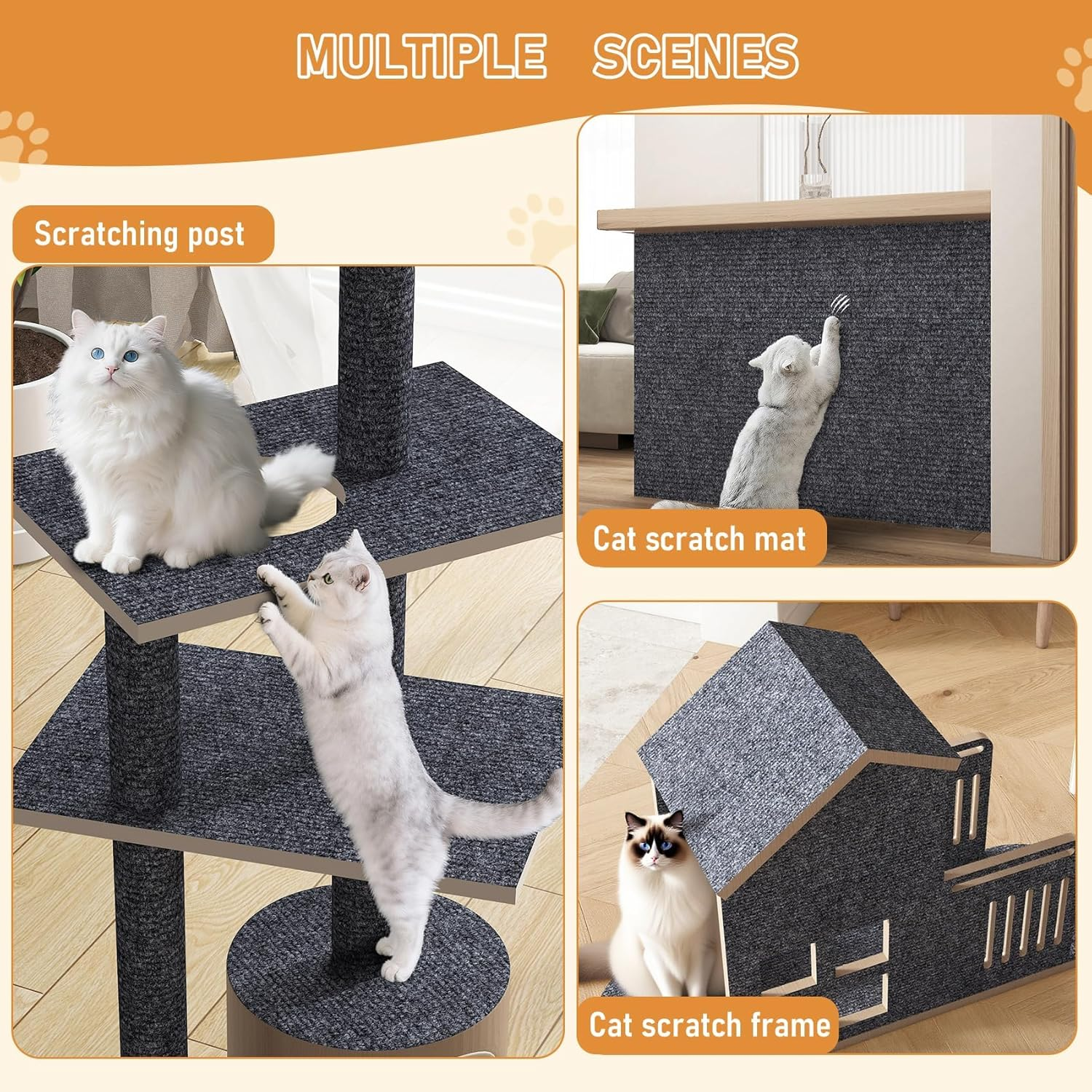 MULTIPLE SCENES

Scratching post

Cat scratch mat

Cat scratch frame