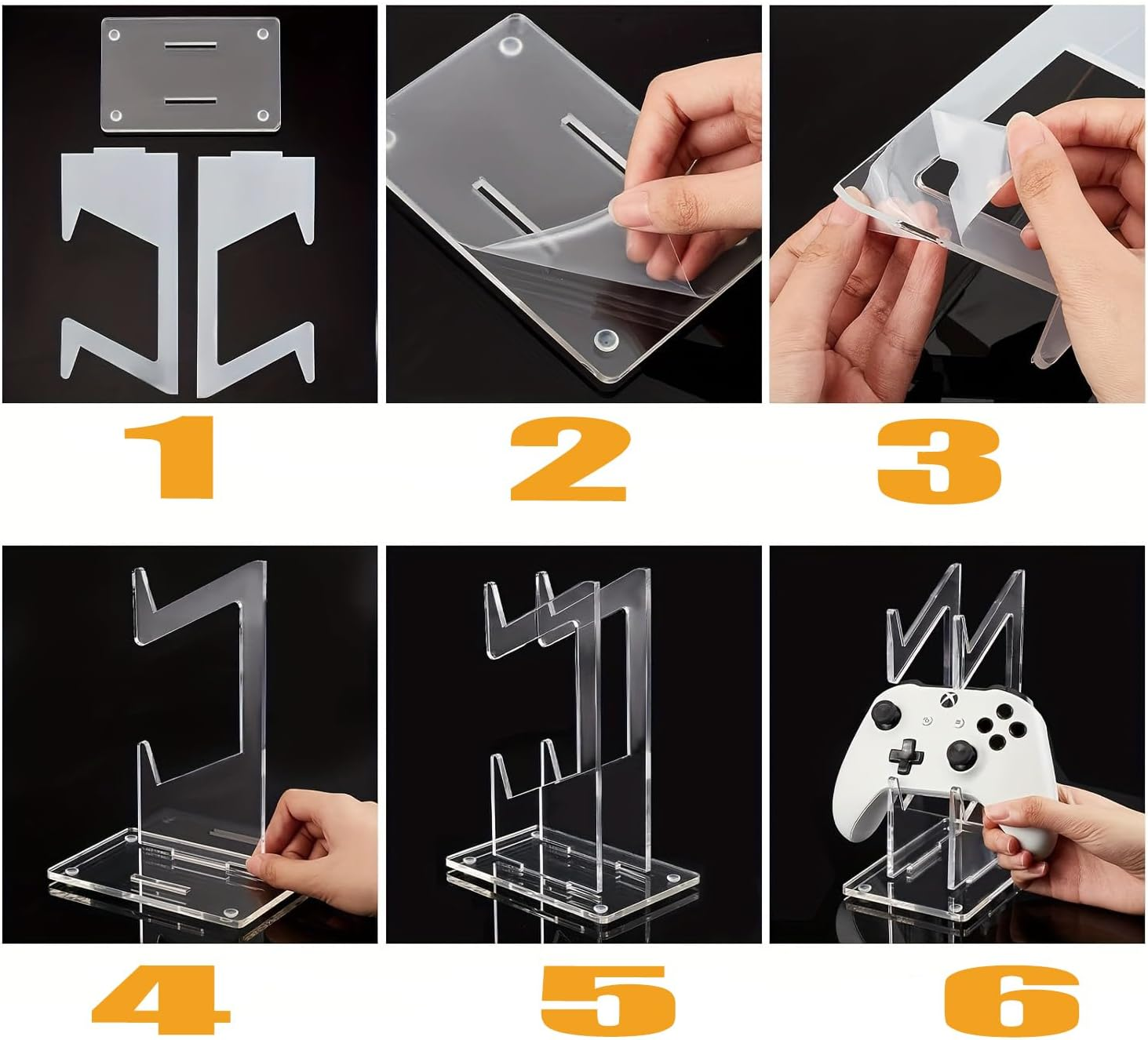 1

2

3

4

5

6