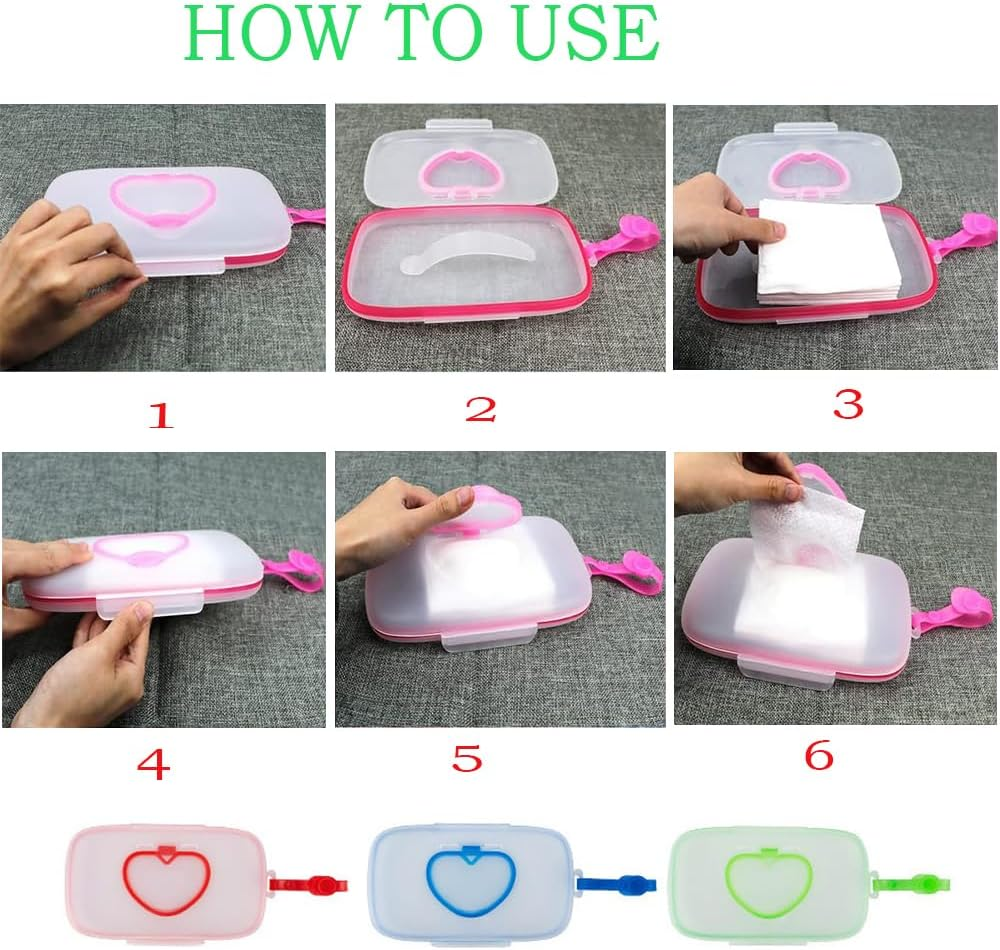 HOW TO USE

1

2

3

4

5

6