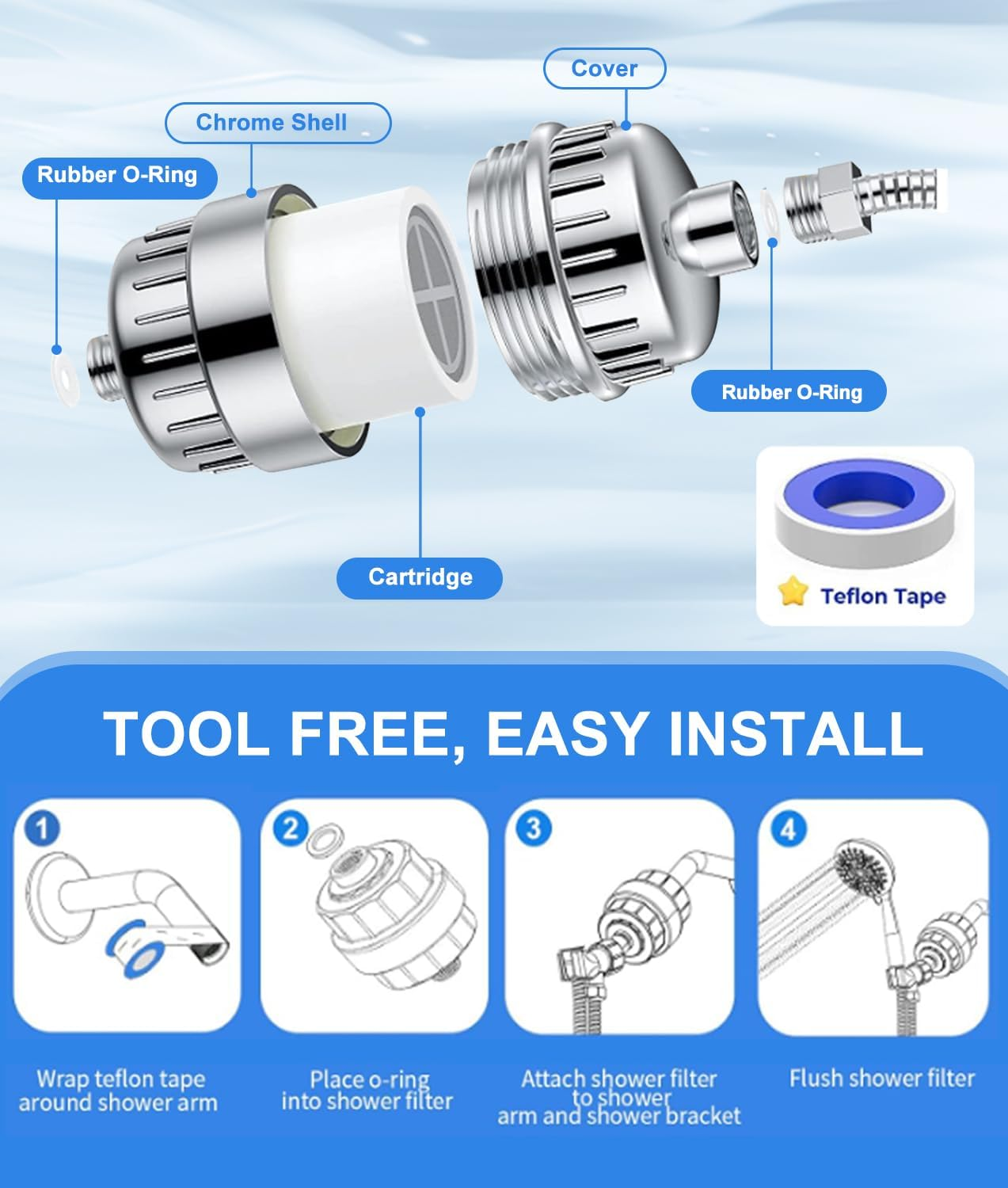 Cover

Chrome Shell

Rubber O-Ring

Rubber O-Ring

Cartridge

Teflon Tape

TOOL FREE, EASY INSTALL

1

2

3

4

Wrap teflon tape around shower arm

Place o-ring into shower filter

Attach shower filter to shower arm and shower bracket

Flush shower filter