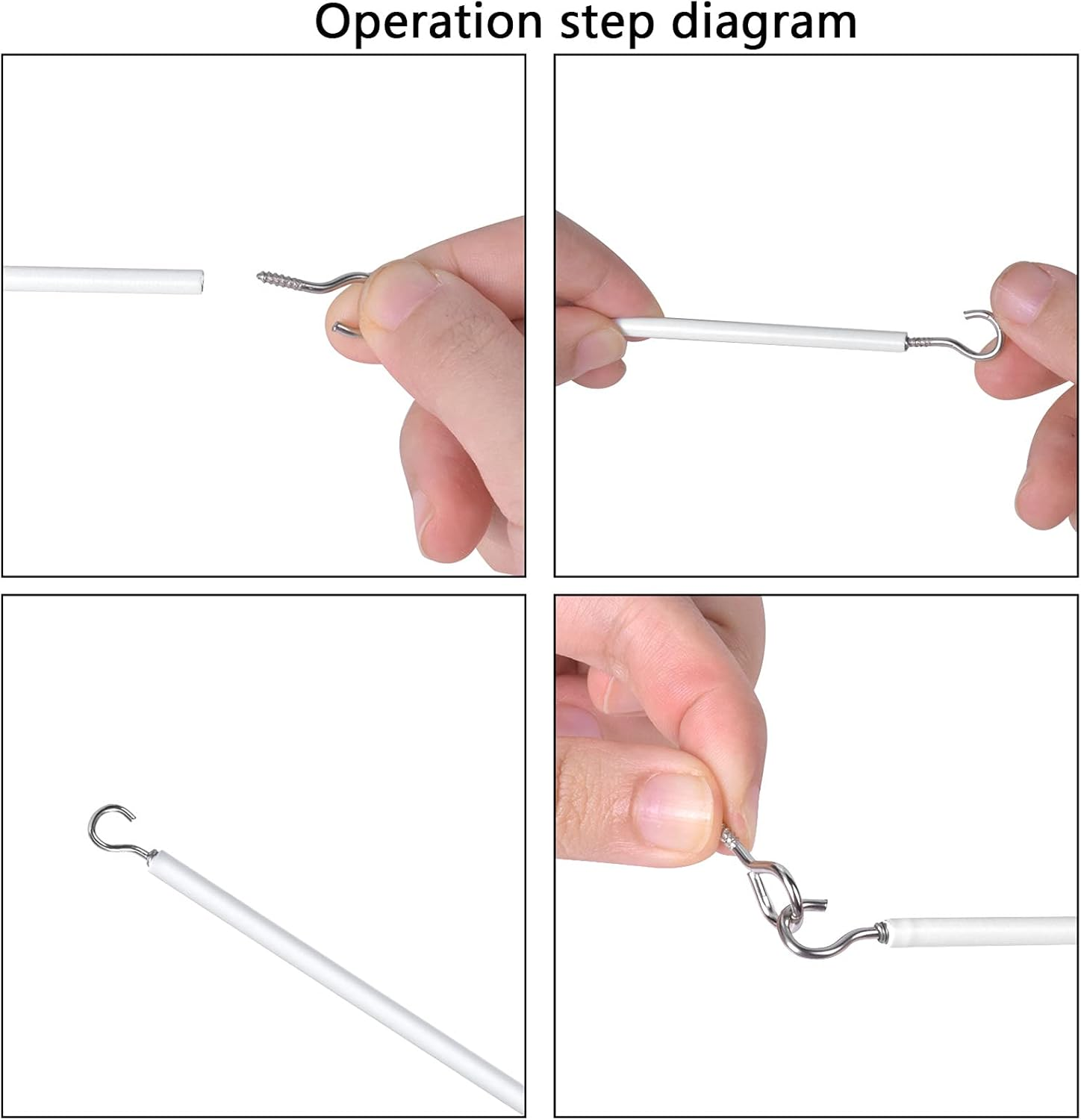 Operation step diagram