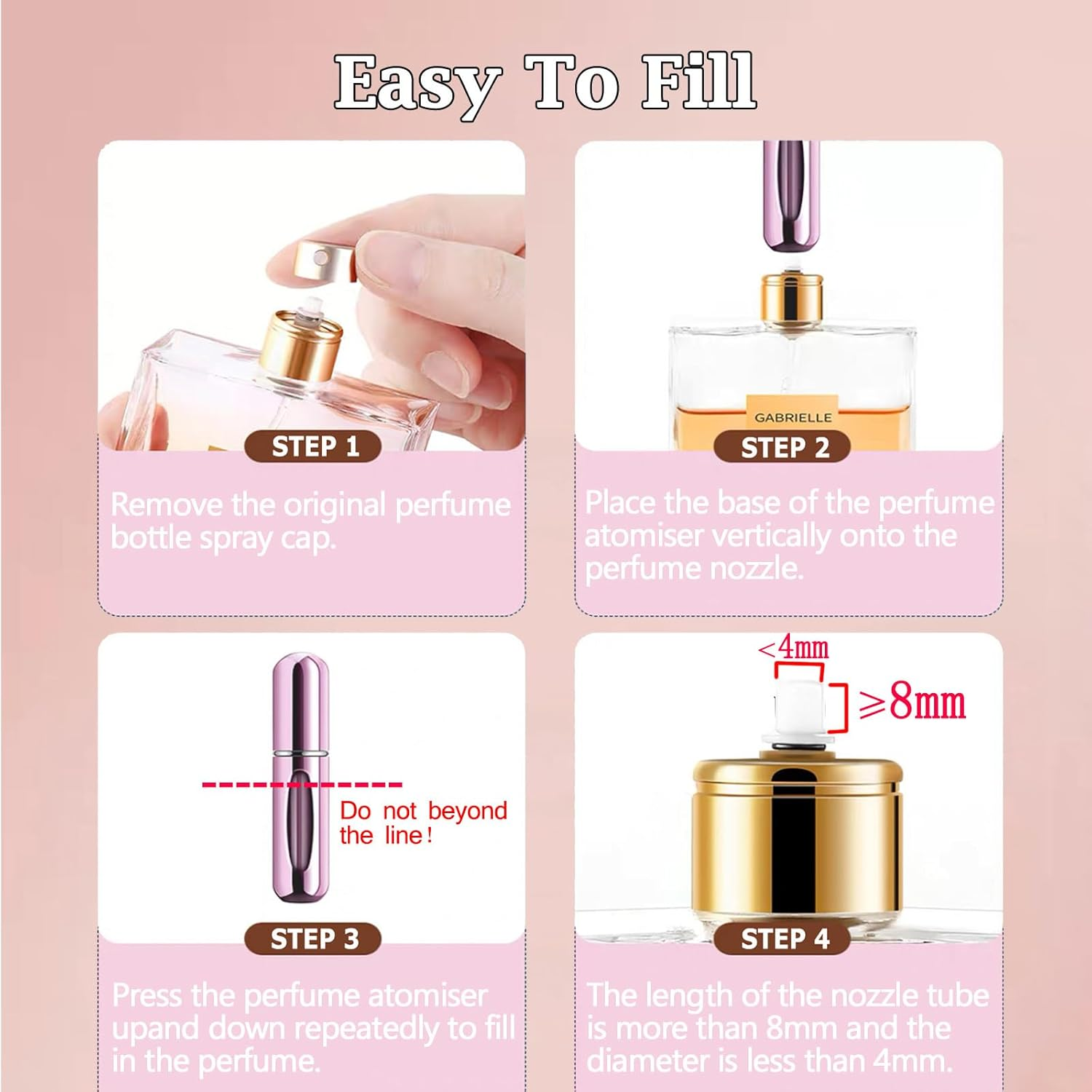 Easy To Fill

STEP 1

Remove the original perfume bottle spray cap.

GABRIELLE

STEP 2

Place the base of the perfume atomiser vertically onto the perfume nozzle.

Do not beyond the line!

STEP 3

Press the perfume atomiser upand down repeatedly to fill in the perfume.

<4mm

≥8mm

STEP 4

The length of the nozzle tube is more than 8mm and the diameter is less than 4mm.