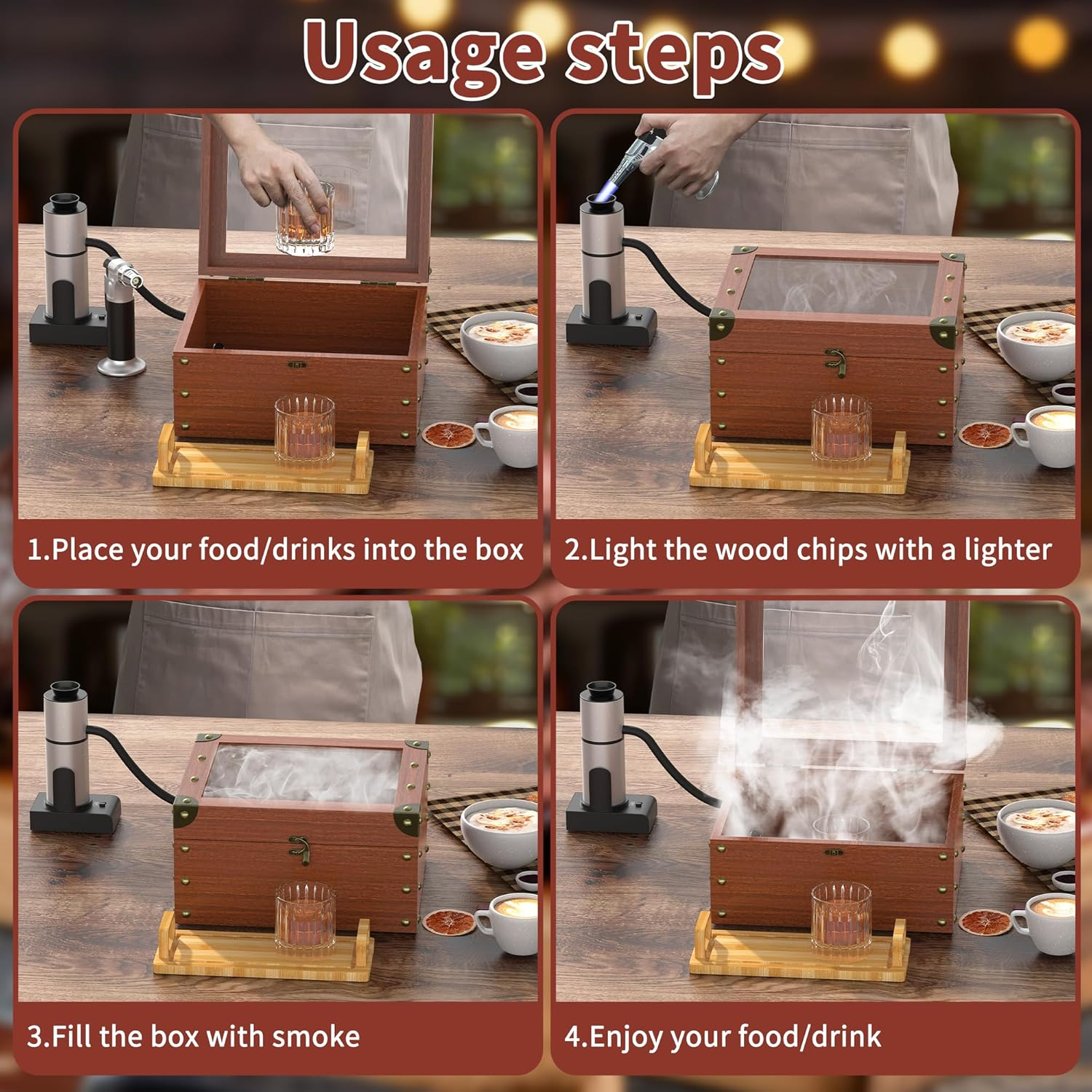 Usage steps

1.Place your food/drinks into the box

2.Light the wood chips with a lighter

3.Fill the box with smoke

4.Enjoy your food/drink