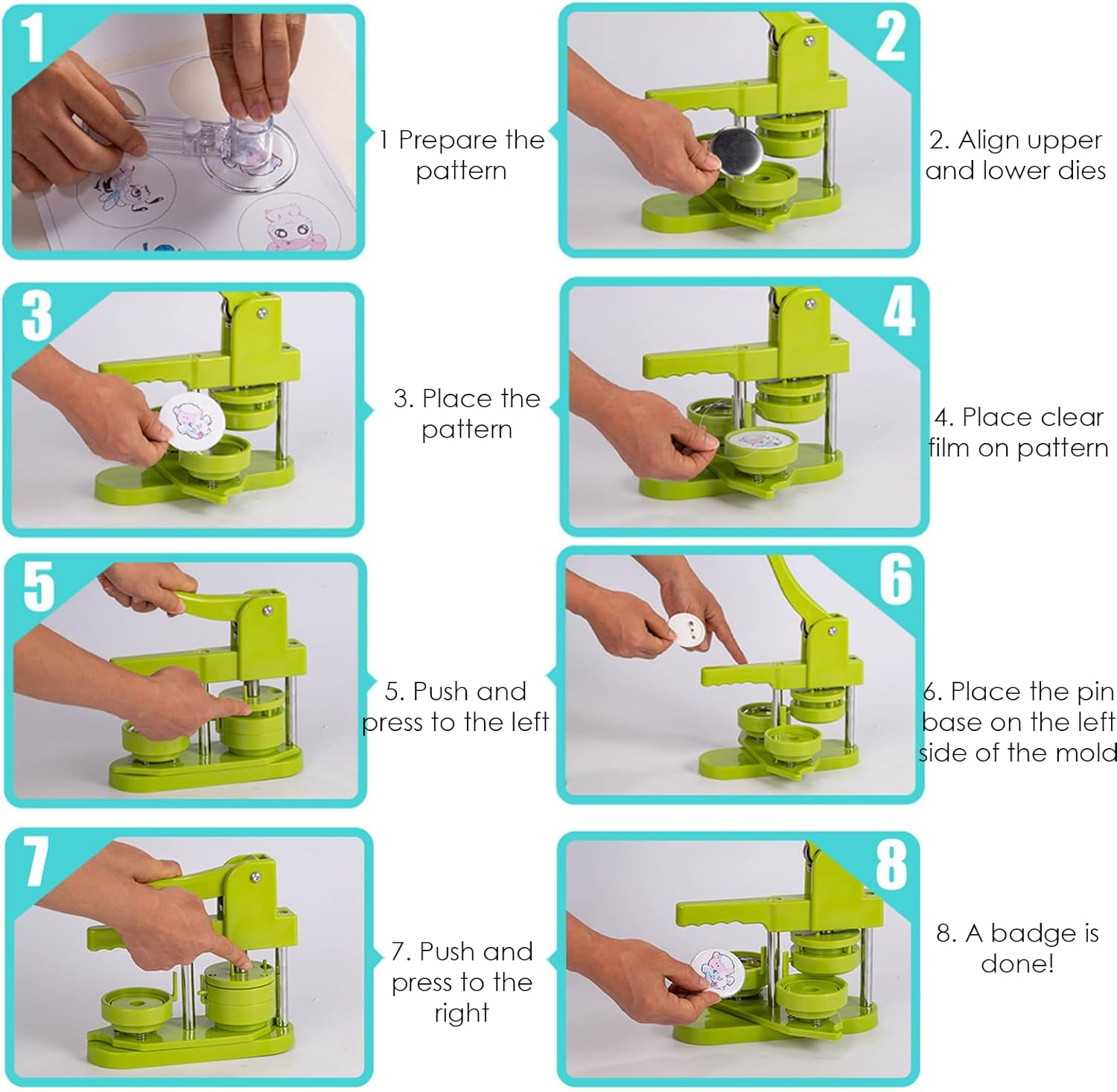 1

1 Prepare the pattern

2

2. Align upper and lower dies

3

3. Place the pattern

4

4. Place clear film on pattern

5

5. Push and press to the left

6

6. Place the pin base on the left side of the mold

7

7. Push and press to the right

8

8. A badge is done!