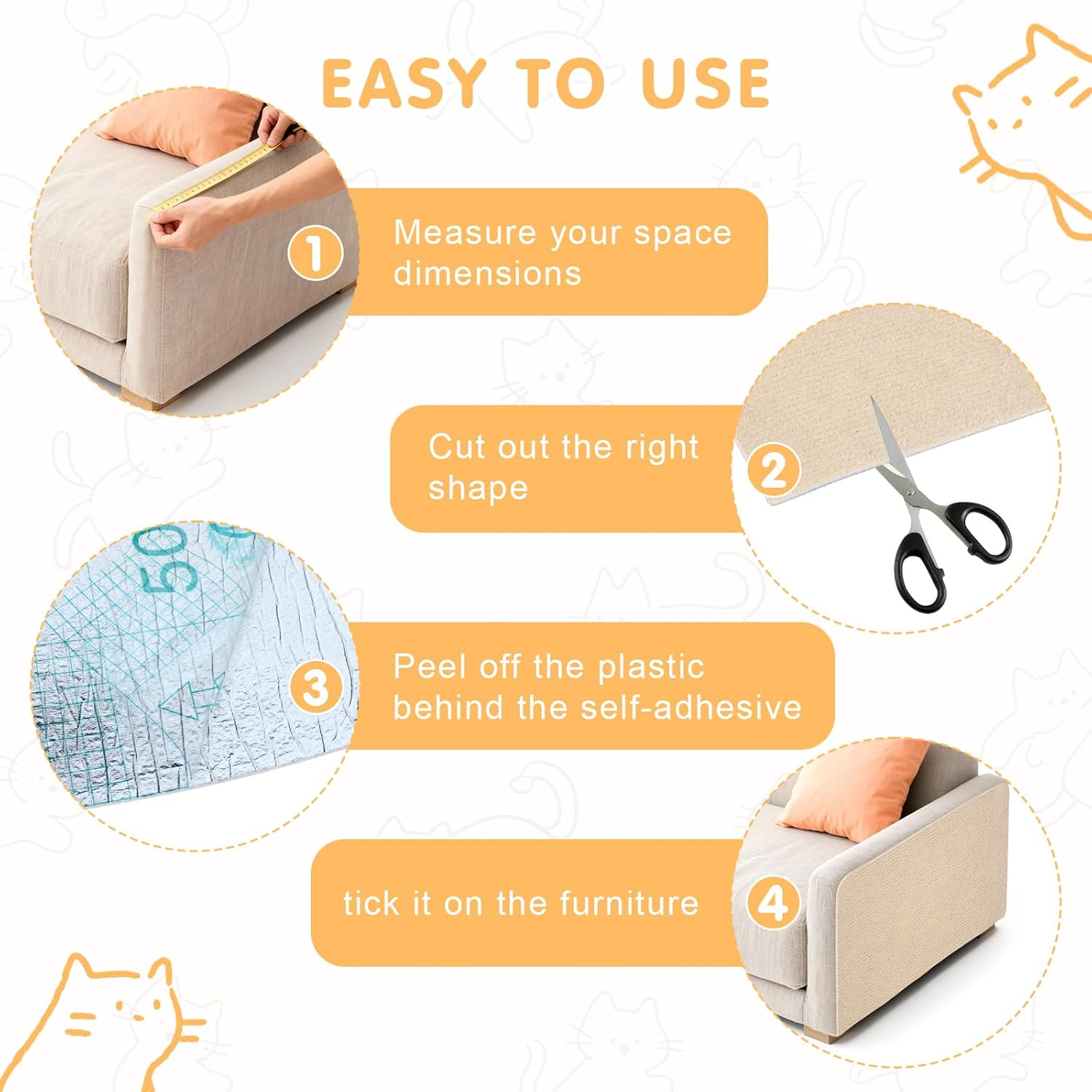 EASY TO USE

1
Measure your space dimensions

Cut out the right shape
2

50

3
Peel off the plastic behind the self-adhesive

tick it on the furniture
4