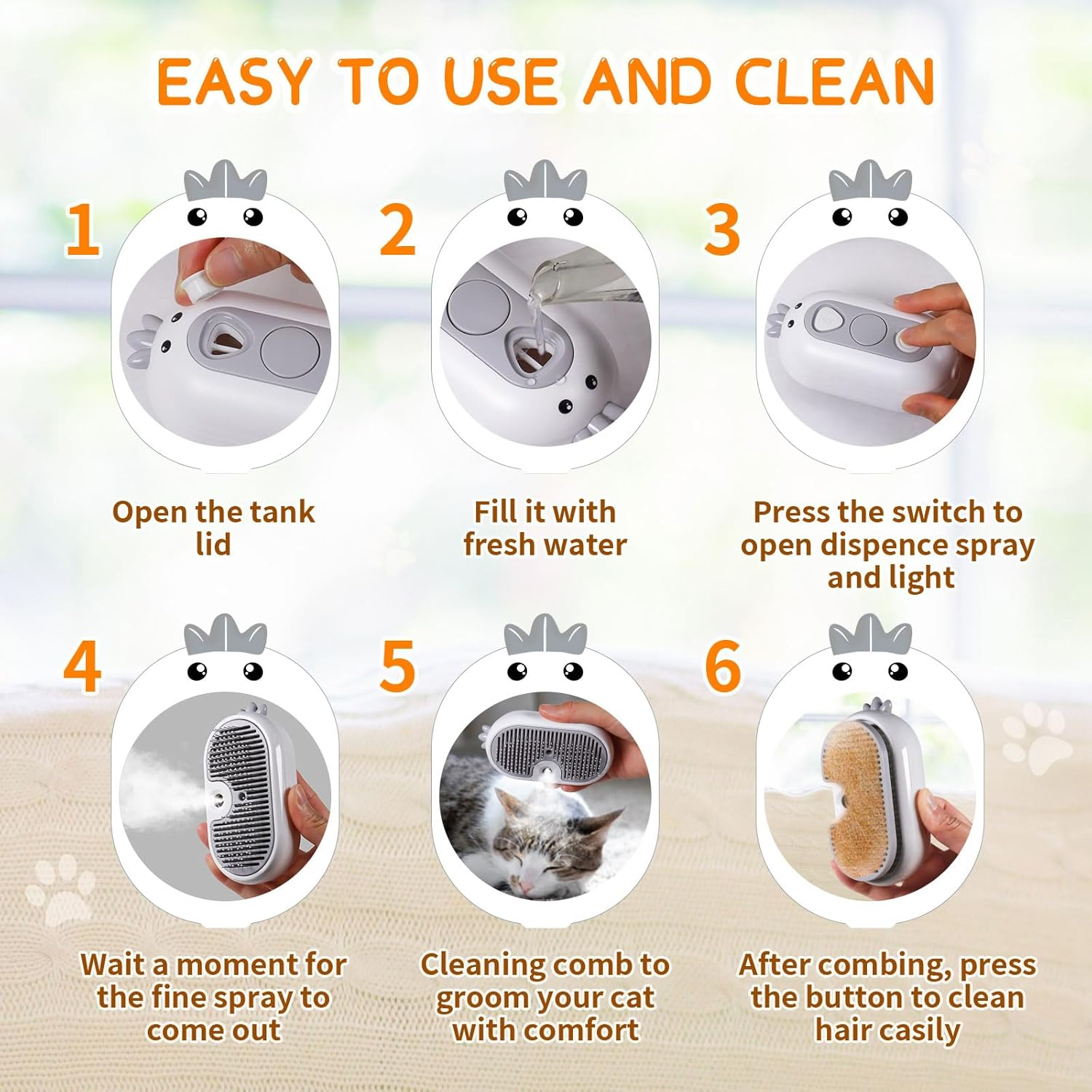 EASY TO USE AND CLEAN

1

Open the tank lid

2

Fill it with fresh water

3

Press the switch to open dispence spray and light

4

Wait a moment for the fine spray to come out

5

Cleaning comb to groom your cat with comfort

6

After combing, press the button to clean hair casily