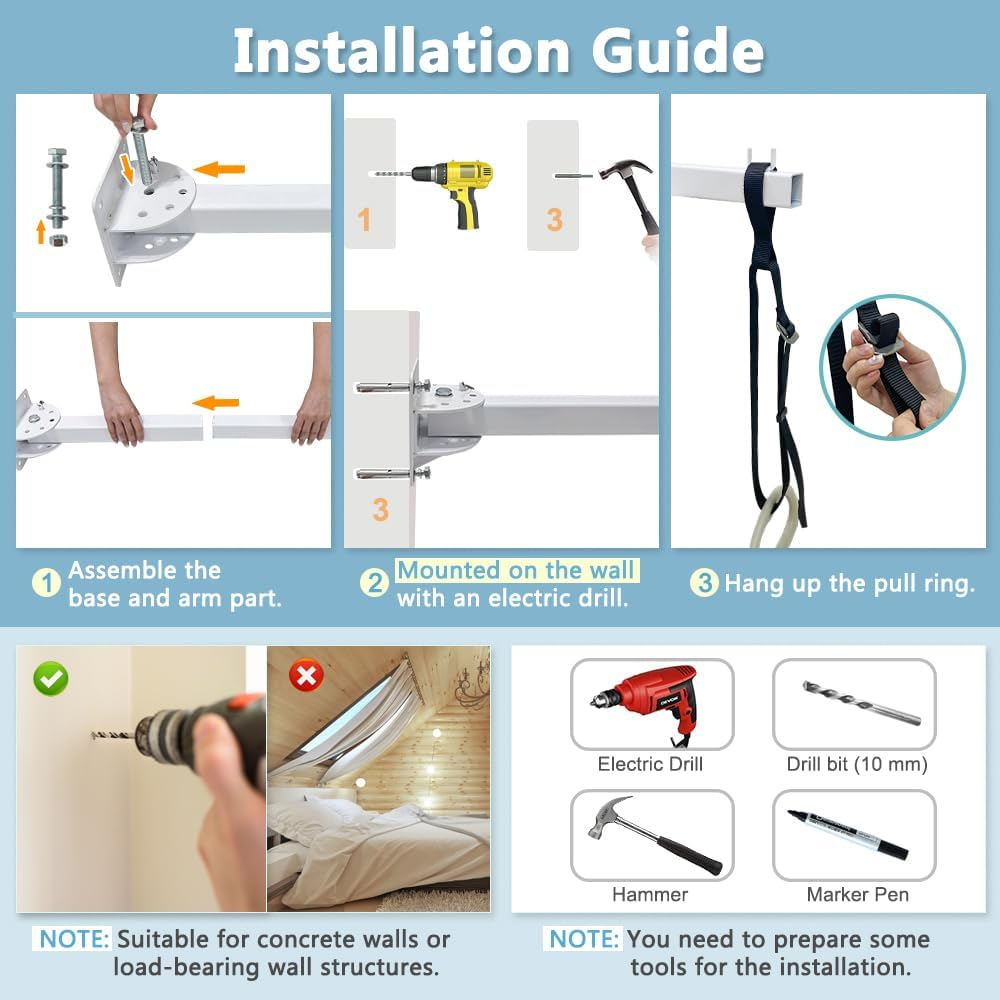 Installation Guide

1

3

3

1 Assemble the base and arm part.

2 Mounted on the wall with an electric drill.

3 Hang up the pull ring.

Electric Drill

Drill bit (10 mm)

Hammer

Marker Pen

NOTE: Suitable for concrete walls or load-bearing wall structures.

NOTE: You need to prepare some tools for the installation.