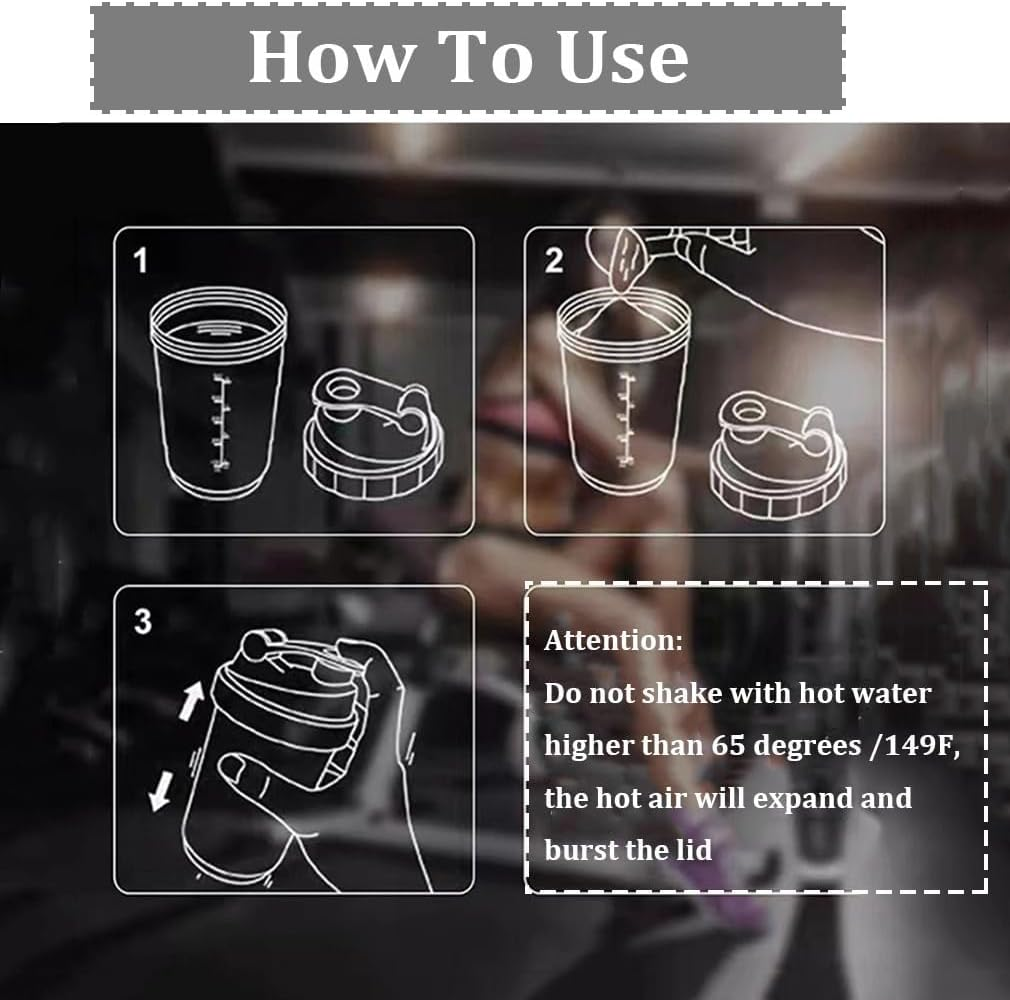 How To Use

1

2

3

Attention:
Do not shake with hot water higher than 65 degrees /149F, the hot air will expand and burst the lid