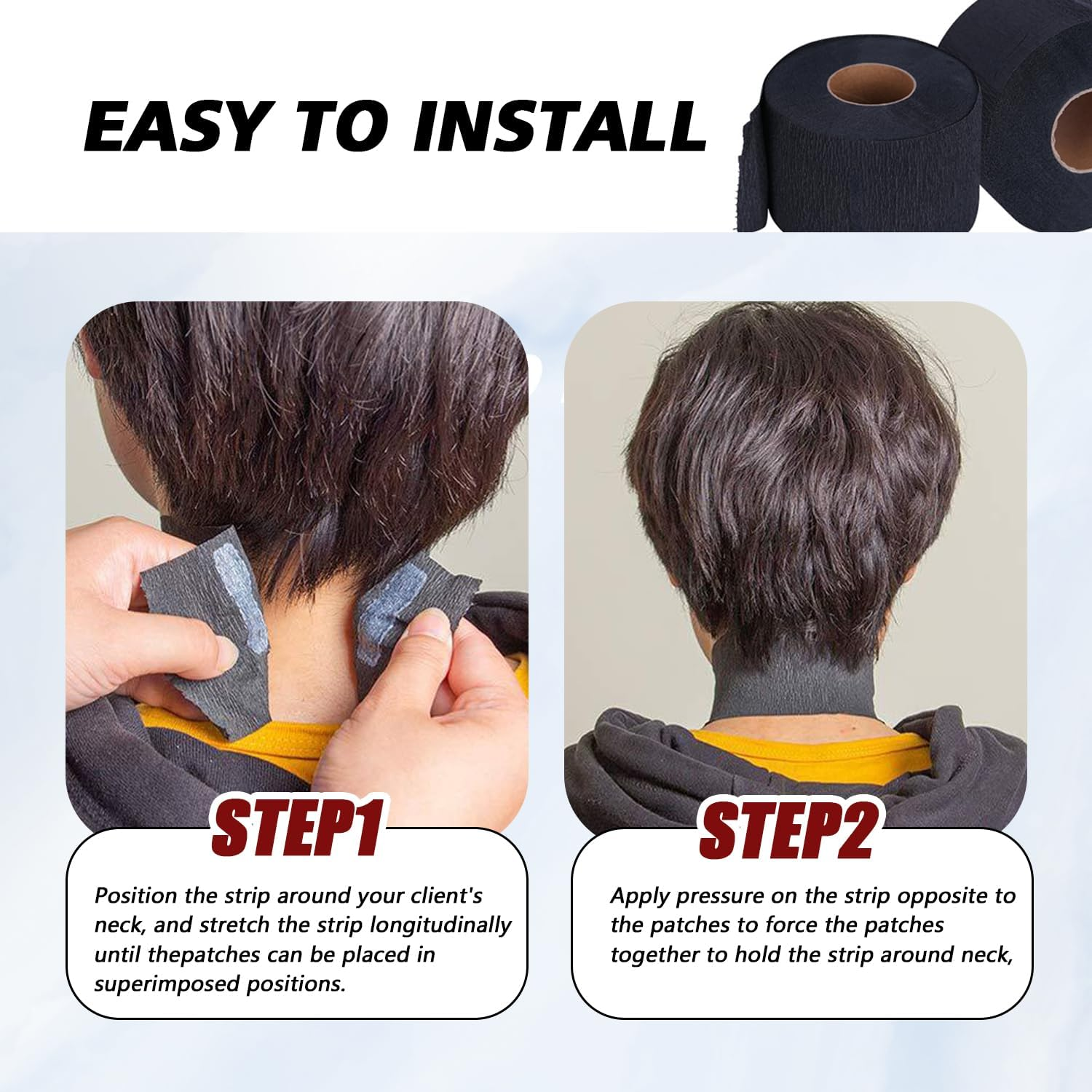 EASY TO INSTALL

STEP1

Position the strip around your client's neck, and stretch the strip longitudinally until thepatches can be placed in superimposed positions.

STEP2

Apply pressure on the strip opposite to the patches to force the patches together to hold the strip around neck,