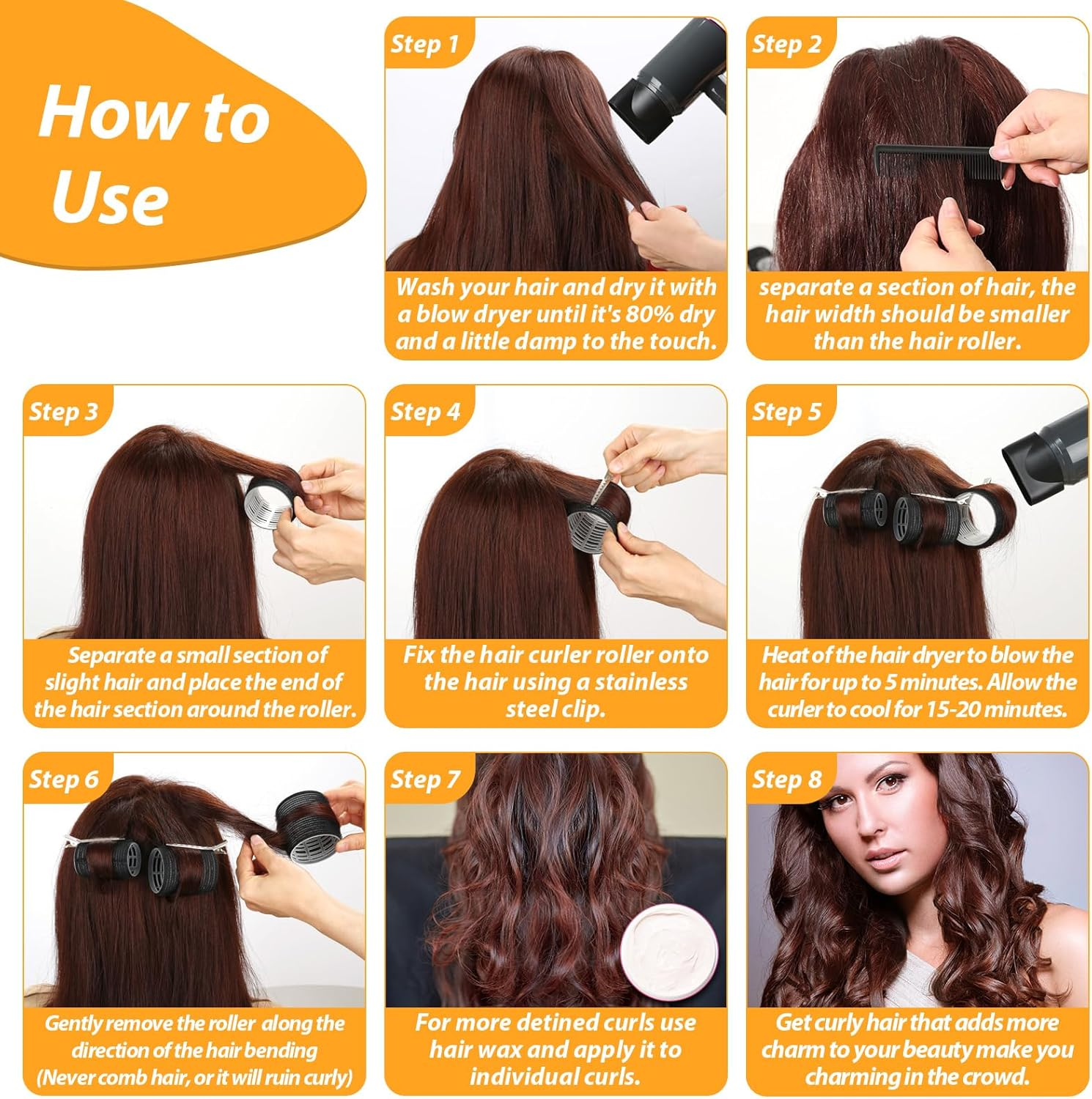 How to Use

Step 1
Wash your hair and dry it with a blow dryer until it's 80% dry and a little damp to the touch.

Step 2
separate a section of hair, the hair width should be smaller than the hair roller.

Step 3
Separate a small section of slight hair and place the end of the hair section around the roller.

Step 4
Fix the hair curler roller onto the hair using a stainless steel clip.

Step 5
Heat of the hair dryer to blow the hair for up to 5 minutes. Allow the curler to cool for 15-20 minutes.

Step 6
Gently remove the roller along the direction of the hair bending (Never comb hair, or it will ruin curly)

Step 7
For more detined curls use hair wax and apply it to individual curls.

Step 8
Get curly hair that adds more charm to your beauty make you charming in the crowd.