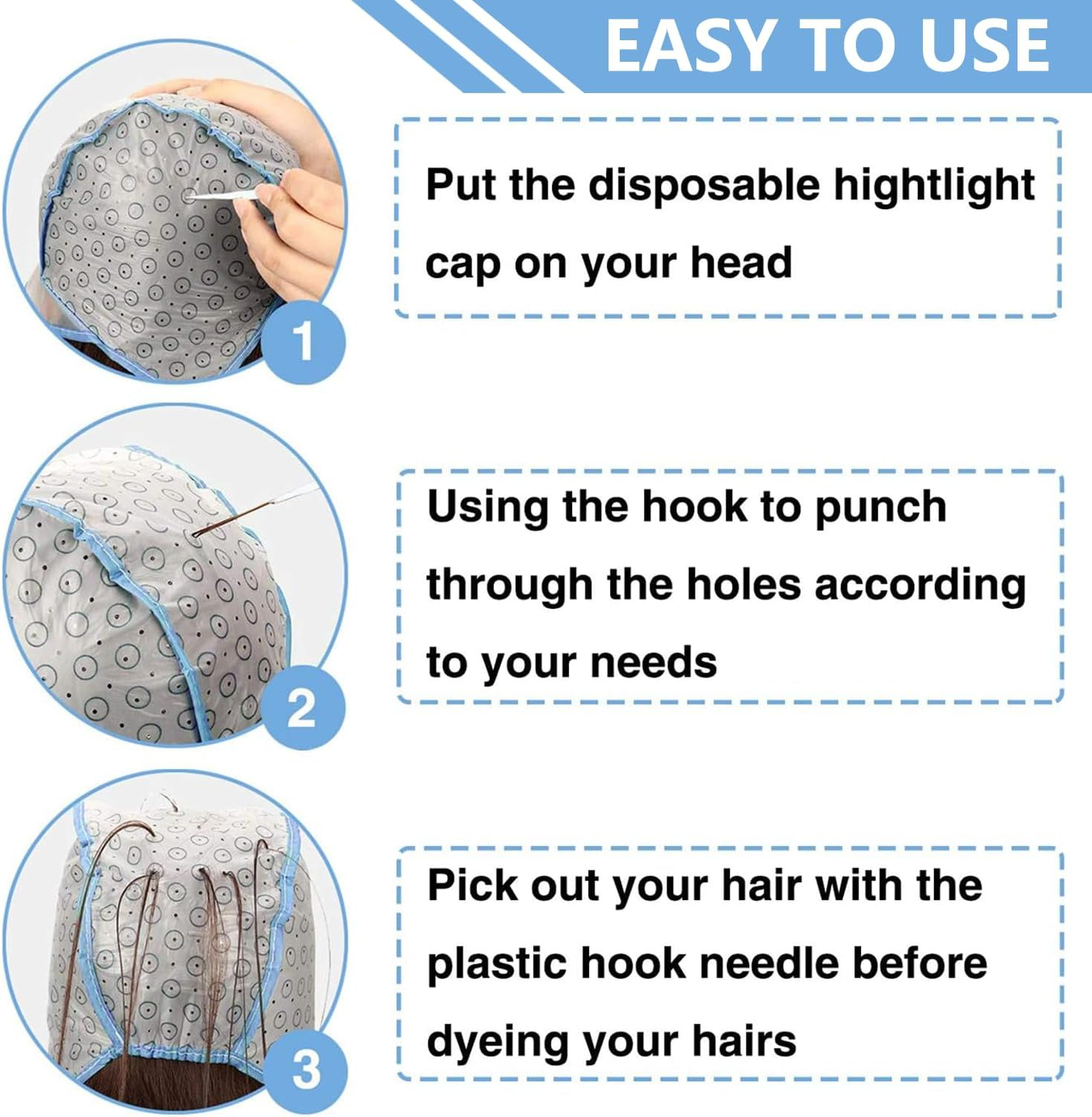 EASY TO USE

1

Put the disposable hightlight cap on your head

2

Using the hook to punch through the holes according to your needs

3

Pick out your hair with the plastic hook needle before dyeing your hairs