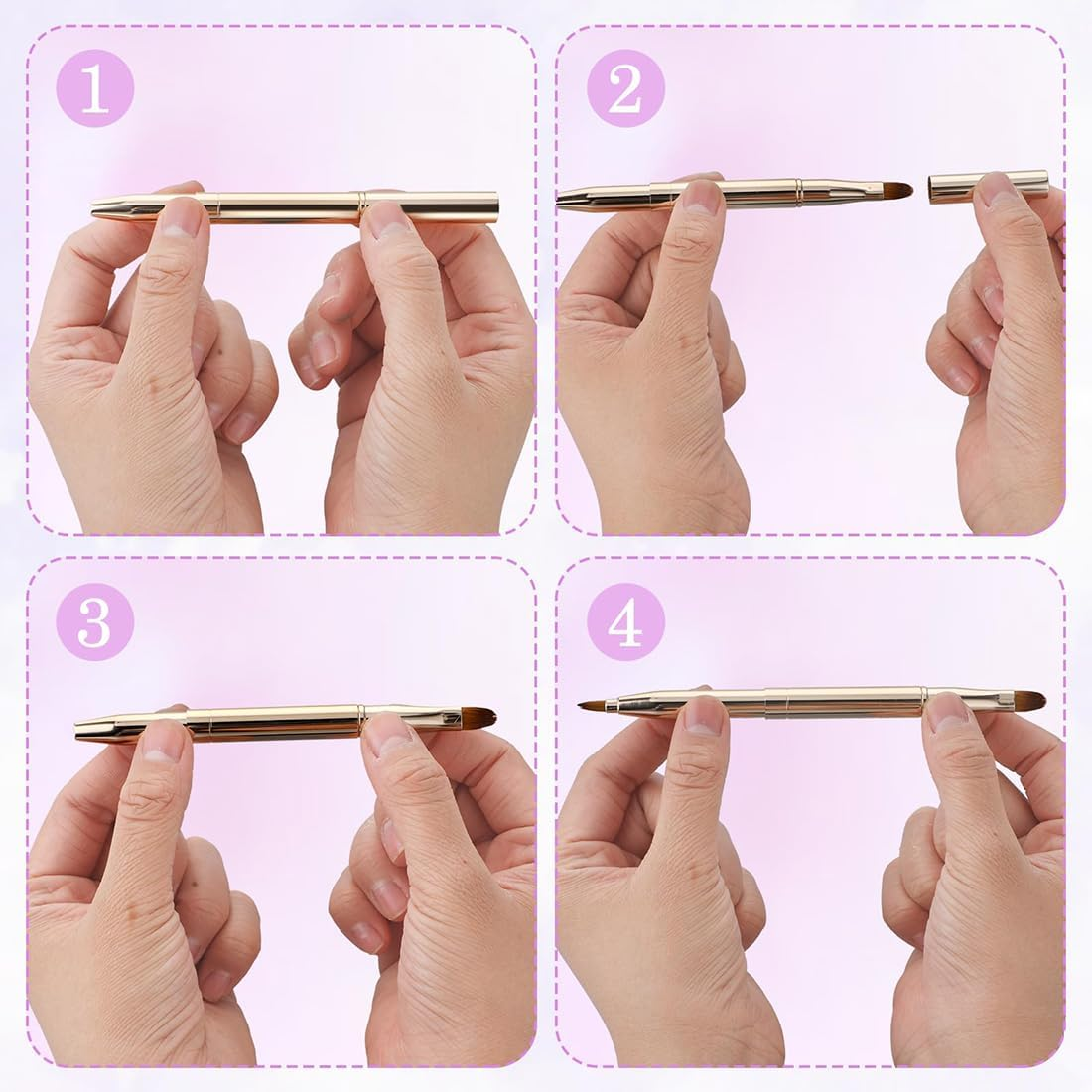 1

2

3

4