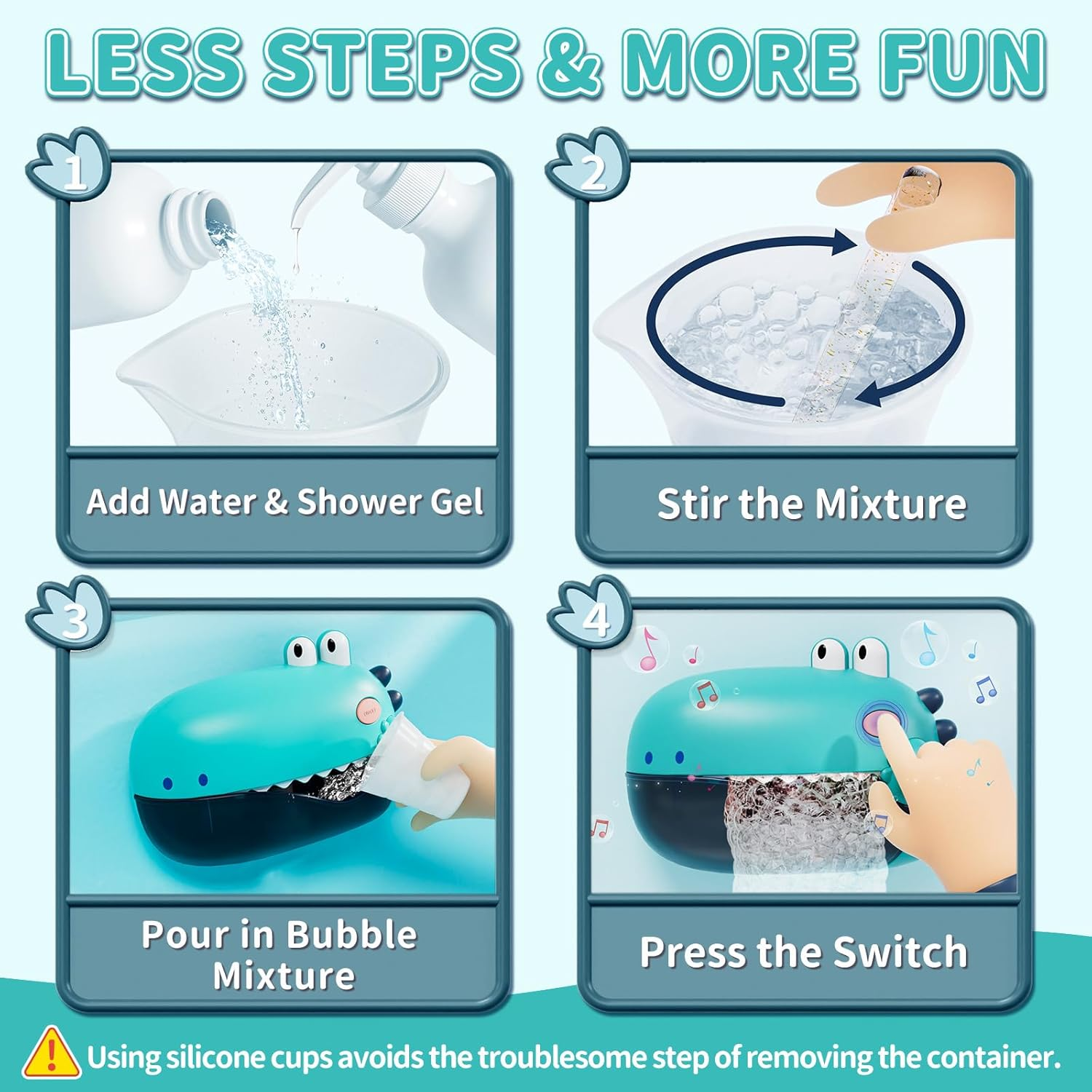 LESS STEPS & MORE FUN

1
Add Water & Shower Gel

2
Stir the Mixture

3
Pour in Bubble Mixture

4
Press the Switch

Using silicone cups avoids the troublesome step of removing the container.