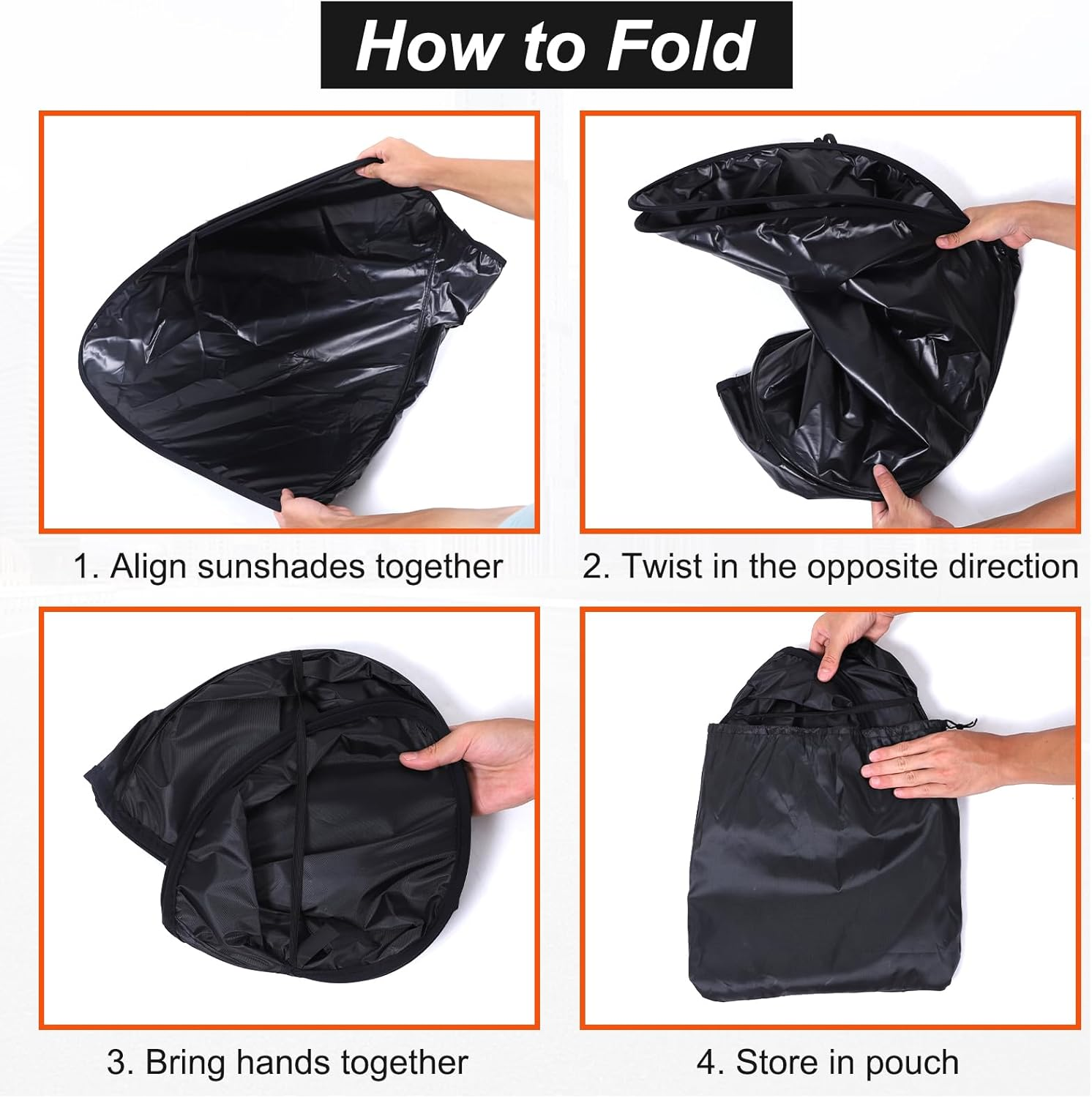 How to Fold

1. Align sunshades together

2. Twist in the opposite direction

3. Bring hands together

4. Store in pouch