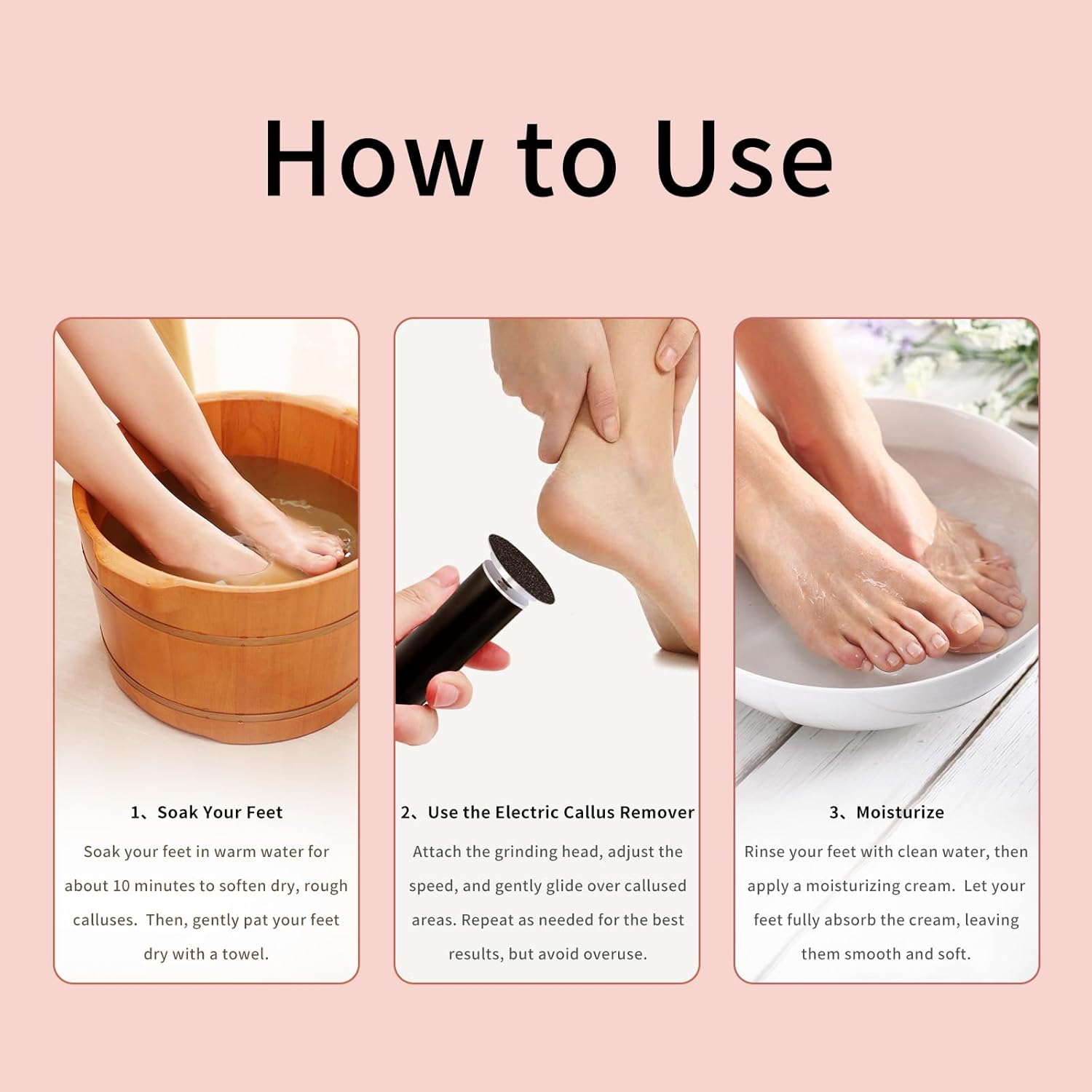 How to Use

1、Soak Your Feet

Soak your feet in warm water for about 10 minutes to soften dry, rough calluses. Then, gently pat your feet dry with a towel.

2、Use the Electric Callus Remover

Attach the grinding head, adjust the speed, and gently glide over callused areas. Repeat as needed for the best results, but avoid overuse.

3、Moisturize

Rinse your feet with clean water, then apply a moisturizing cream. Let your feet fully absorb the cream, leaving them smooth and soft.