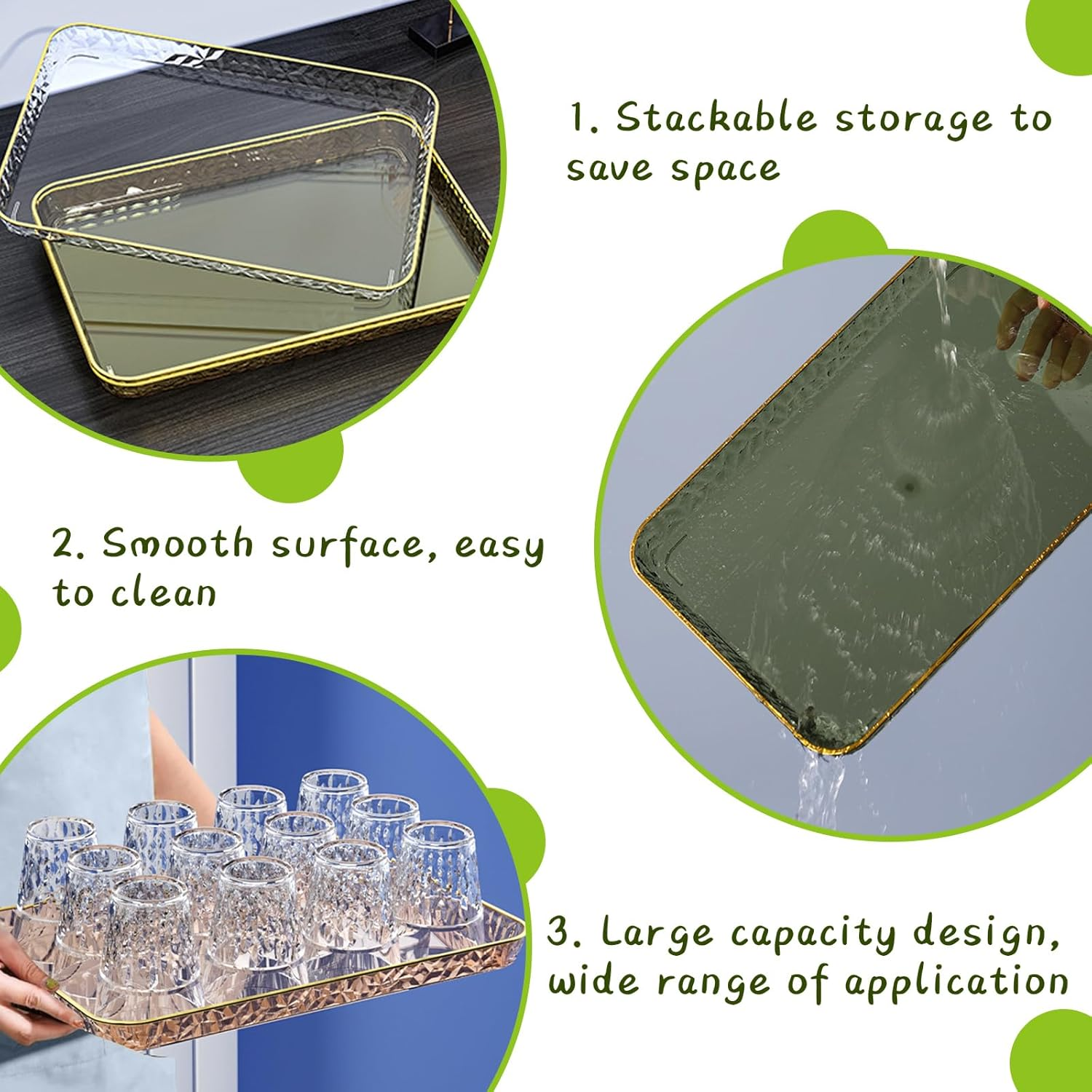 1. Stackable storage to save space

2. Smooth surface, easy to clean

3. Large capacity design, wide range of application