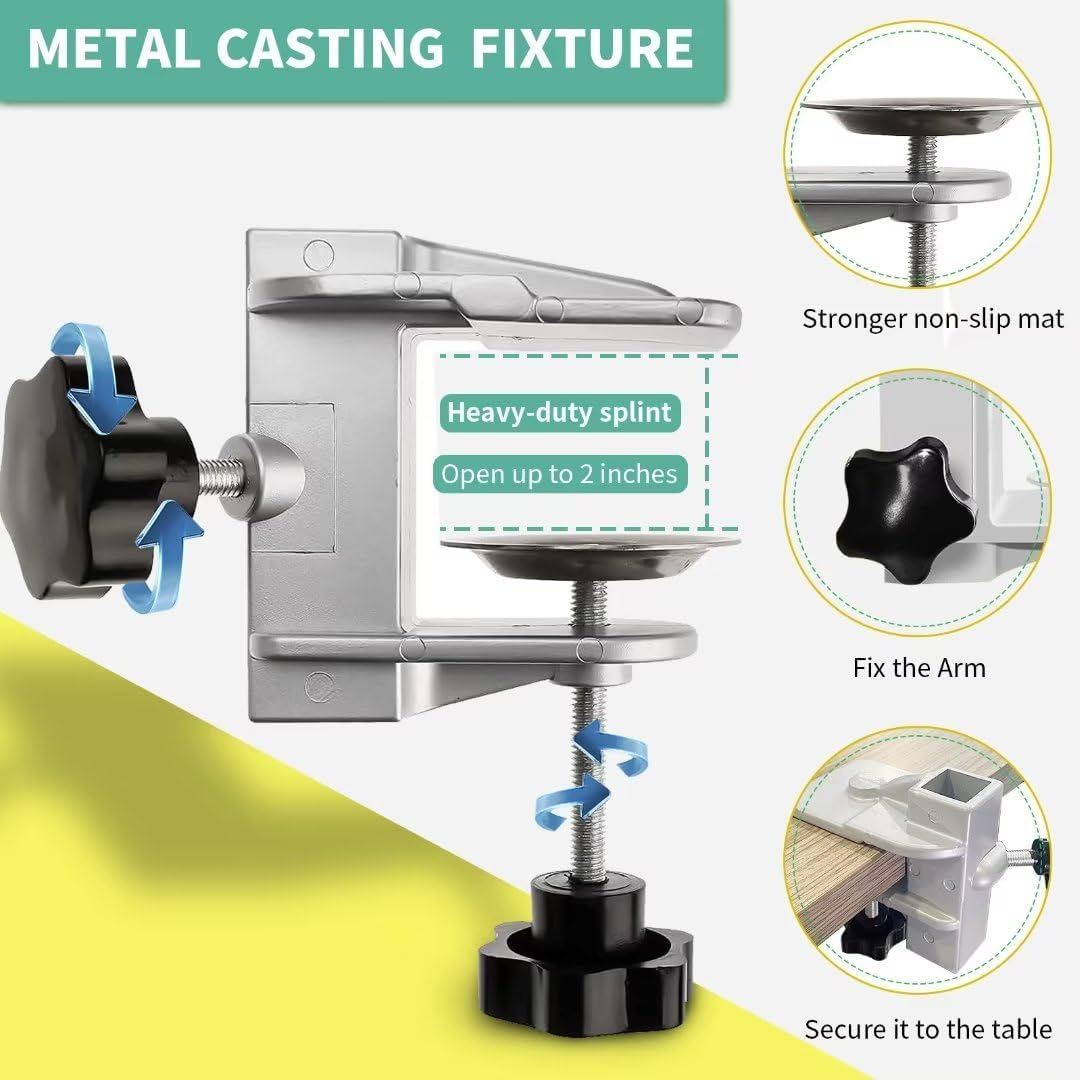 METAL CASTING FIXTURE

Heavy-duty splint

Open up to 2 inches

Stronger non-slip mat

Fix the Arm

Secure it to the table