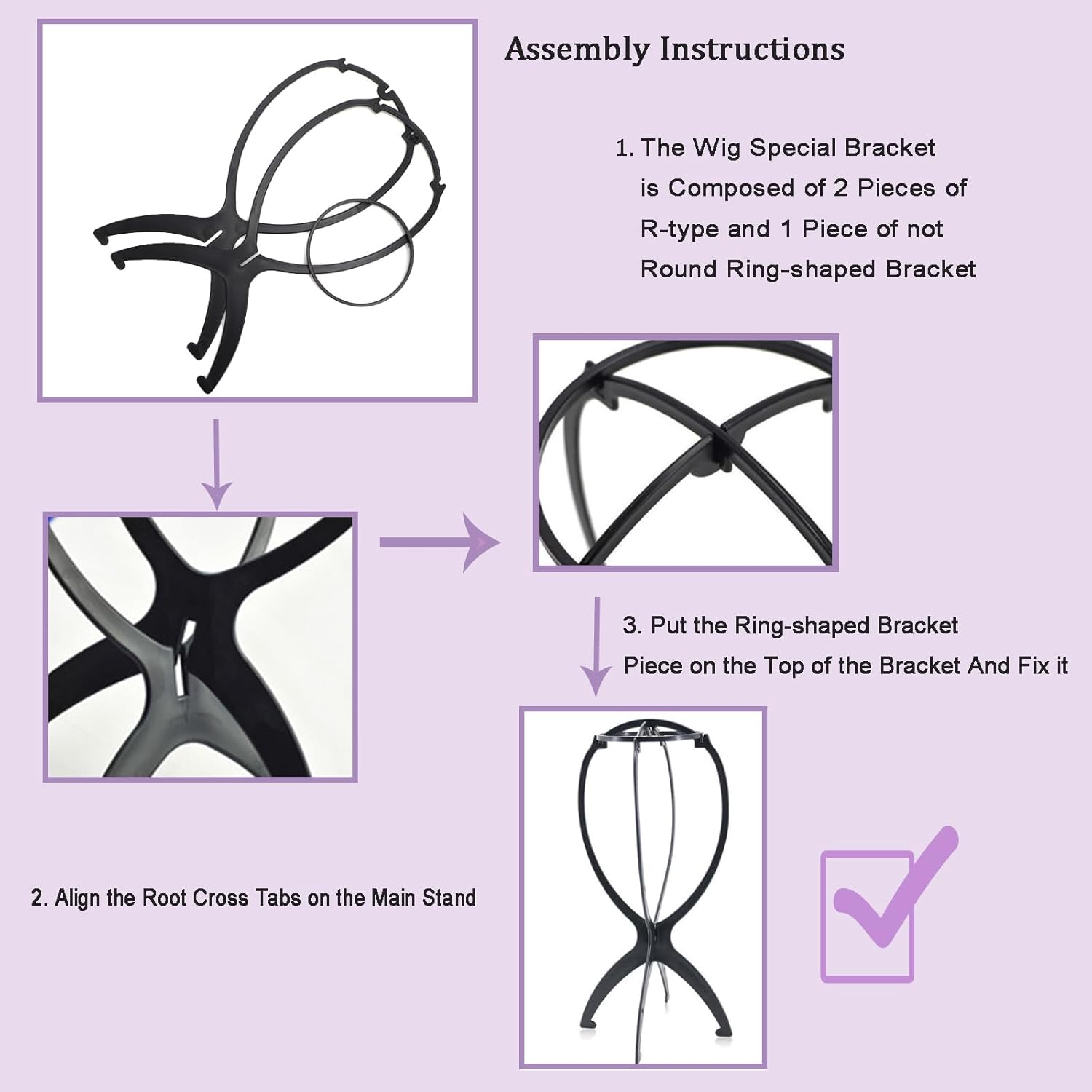 Assembly Instructions

1. The Wig Special Bracket is Composed of 2 Pieces of R-type and 1 Piece of not Round Ring-shaped Bracket

3. Put the Ring-shaped Bracket Piece on the Top of the Bracket And Fix it

2. Align the Root Cross Tabs on the Main Stand