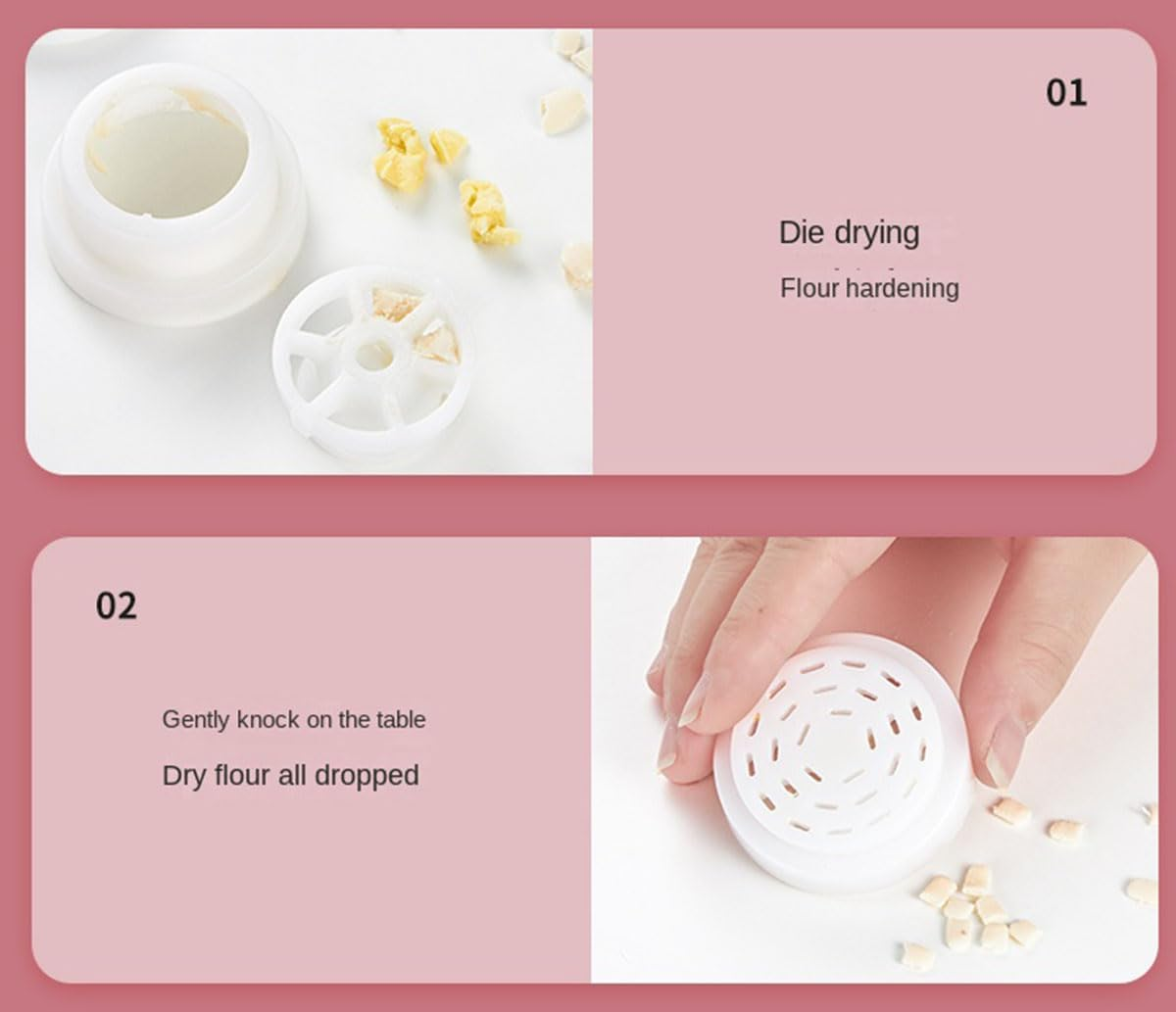 01

Die drying

Flour hardening

02

Gently knock on the table

Dry flour all dropped