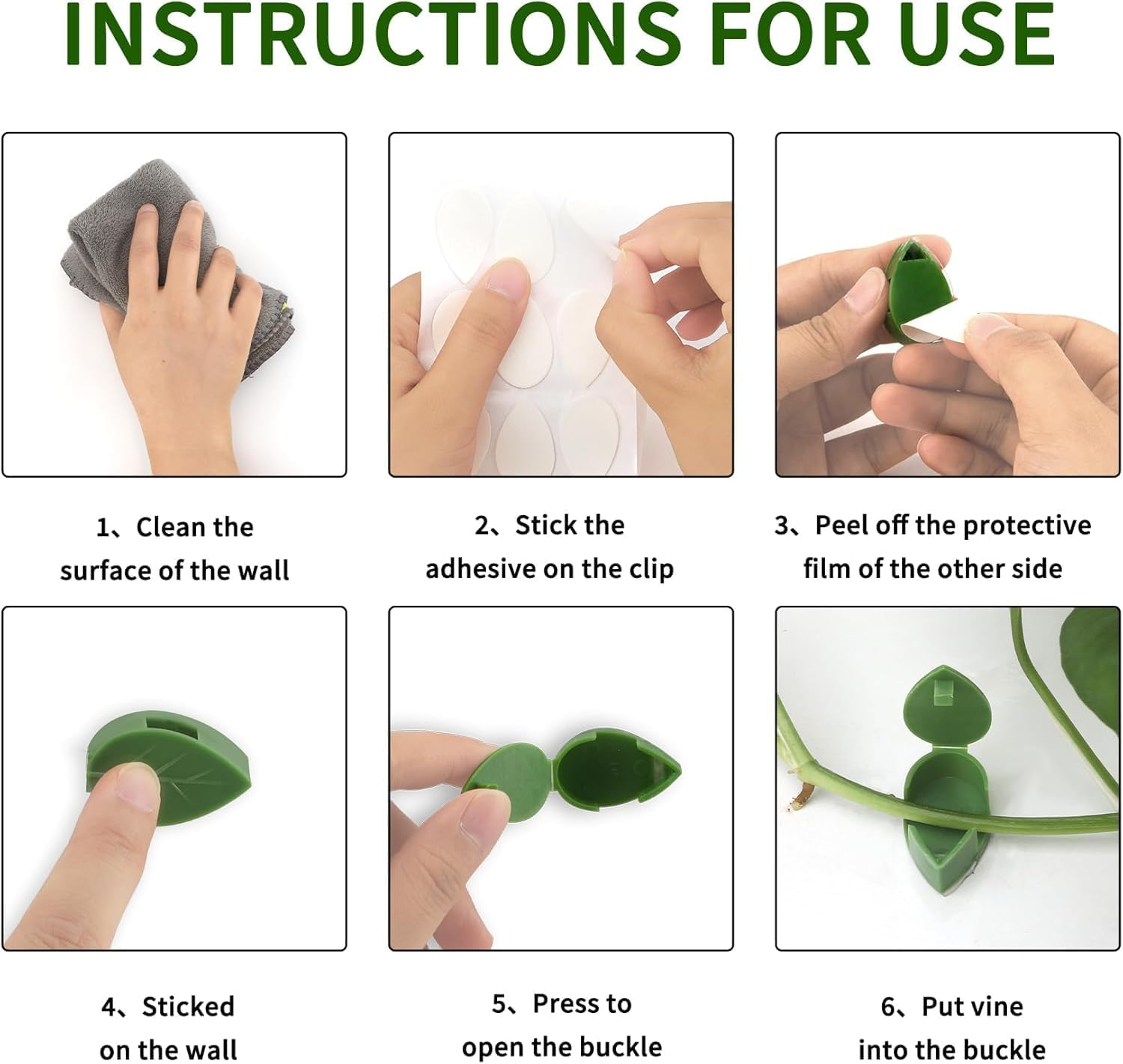 INSTRUCTIONS FOR USE

1、Clean the surface of the wall

2、Stick the adhesive on the clip

3、Peel off the protective film of the other side

4、Sticked on the wall

5、Press to open the buckle

6、Put vine into the buckle