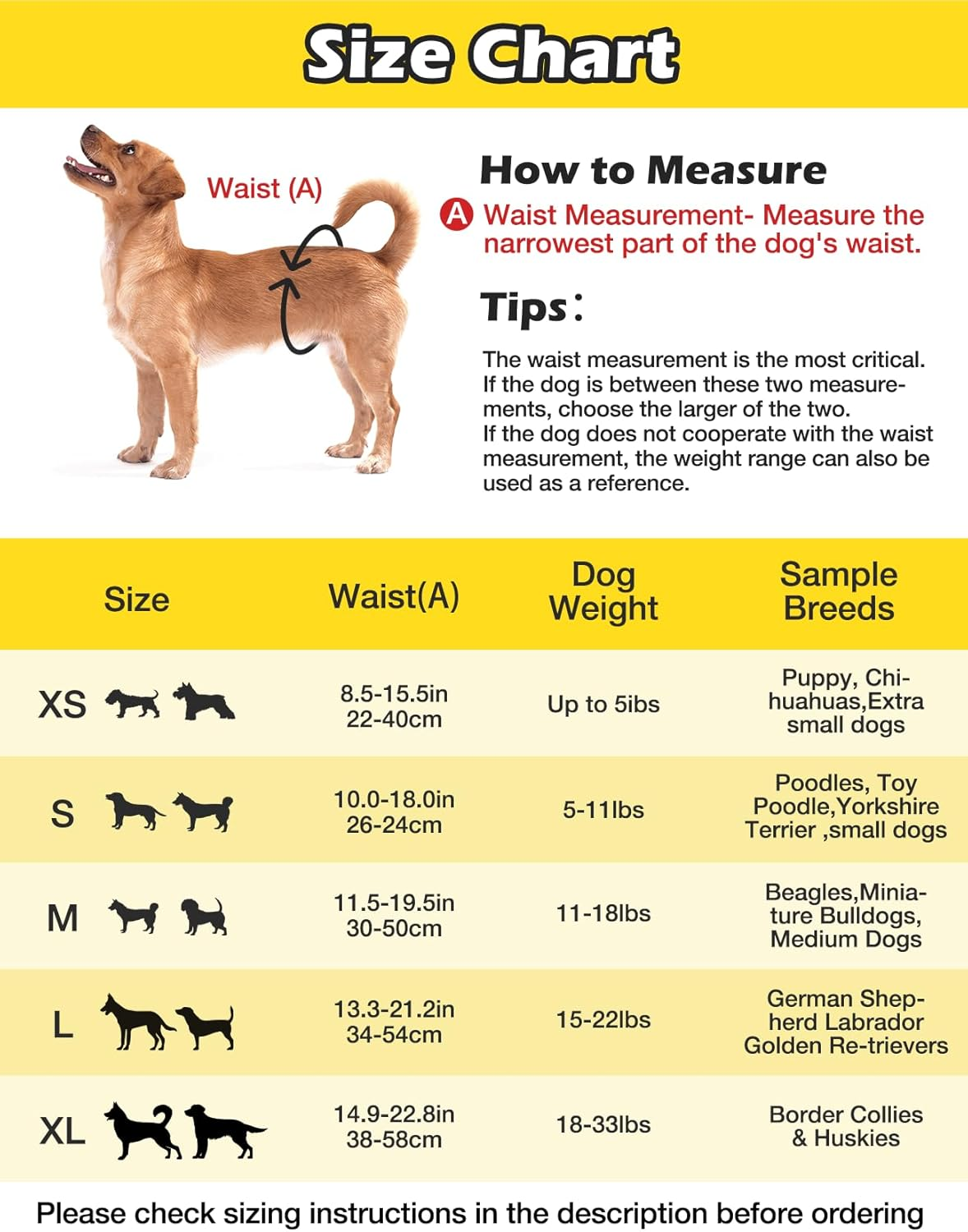 Size Chart

Waist (A)

How to Measure

A Waist Measurement- Measure the narrowest part of the dog's waist.

Tips:

The waist measurement is the most critical. If the dog is between these two measurements, choose the larger of the two.
If the dog does not cooperate with the waist measurement, the weight range can also be used as a reference.

| Size | Waist(A) | Dog Weight | Sample Breeds |
|---|---|---|---|
| XS | 8.5-15.5in 22-40cm | Up to 5ibs | Puppy, Chihuahuas,Extra small dogs |
| S | 10.0-18.0in 26-24cm | 5-11lbs | Poodles, Toy Poodle,Yorkshire Terrier ,small dogs |
| M | 11.5-19.5in 30-50cm | 11-18lbs | Beagles,Miniature Bulldogs, Medium Dogs |
| L | 13.3-21.2in 34-54cm | 15-22lbs | German Shepherd Labrador Golden Re-trievers |
| XL | 14.9-22.8in 38-58cm | 18-33lbs | Border Collies & Huskies |

Please check sizing instructions in the description before ordering