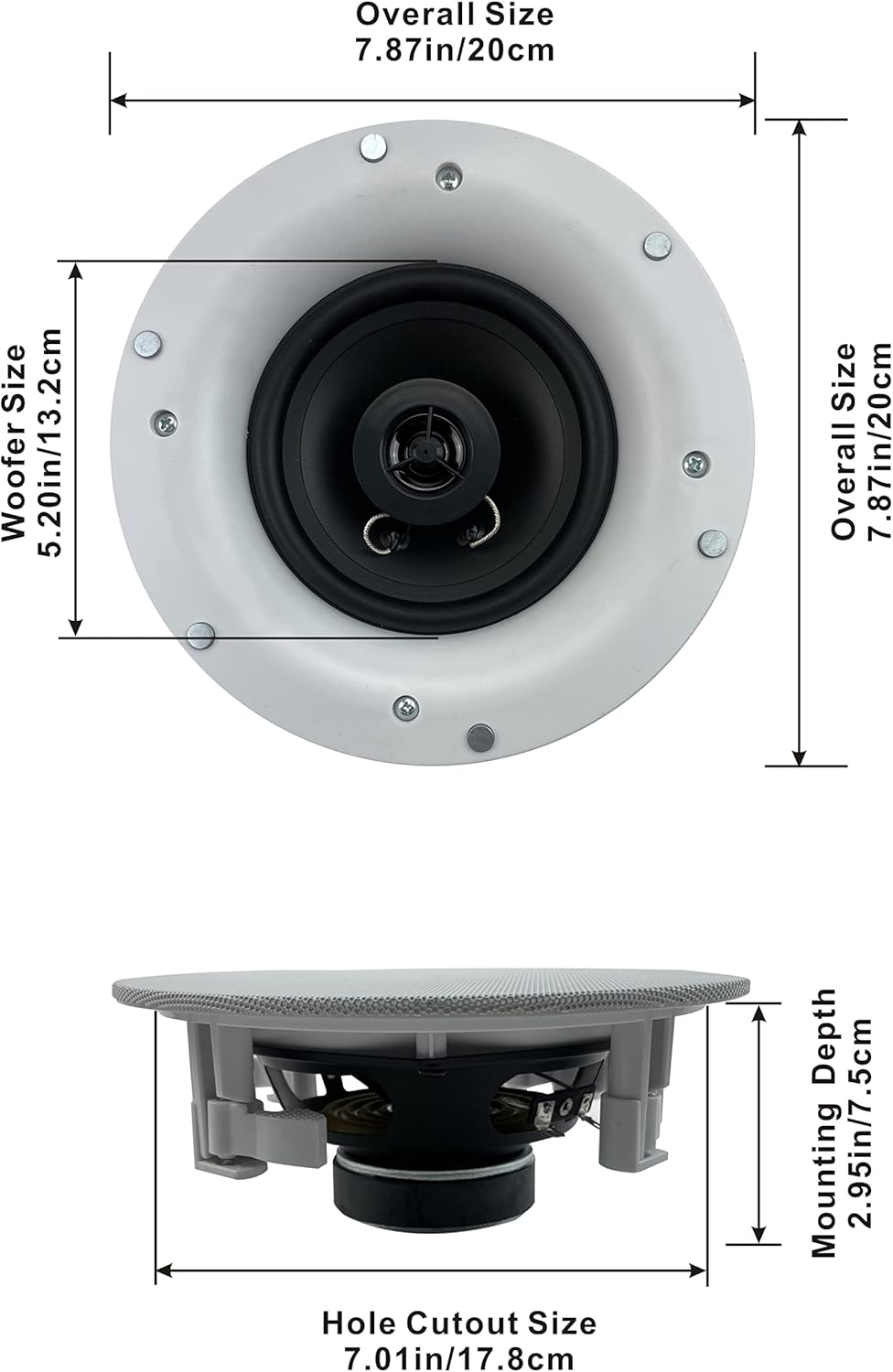 Overall Size
7.87in/20cm

Woofer Size
5.20in/13.2cm

Overall Size
7.87in/20cm

Mounting Depth
2.95in/7.5cm

Hole Cutout Size
7.01in/17.8cm