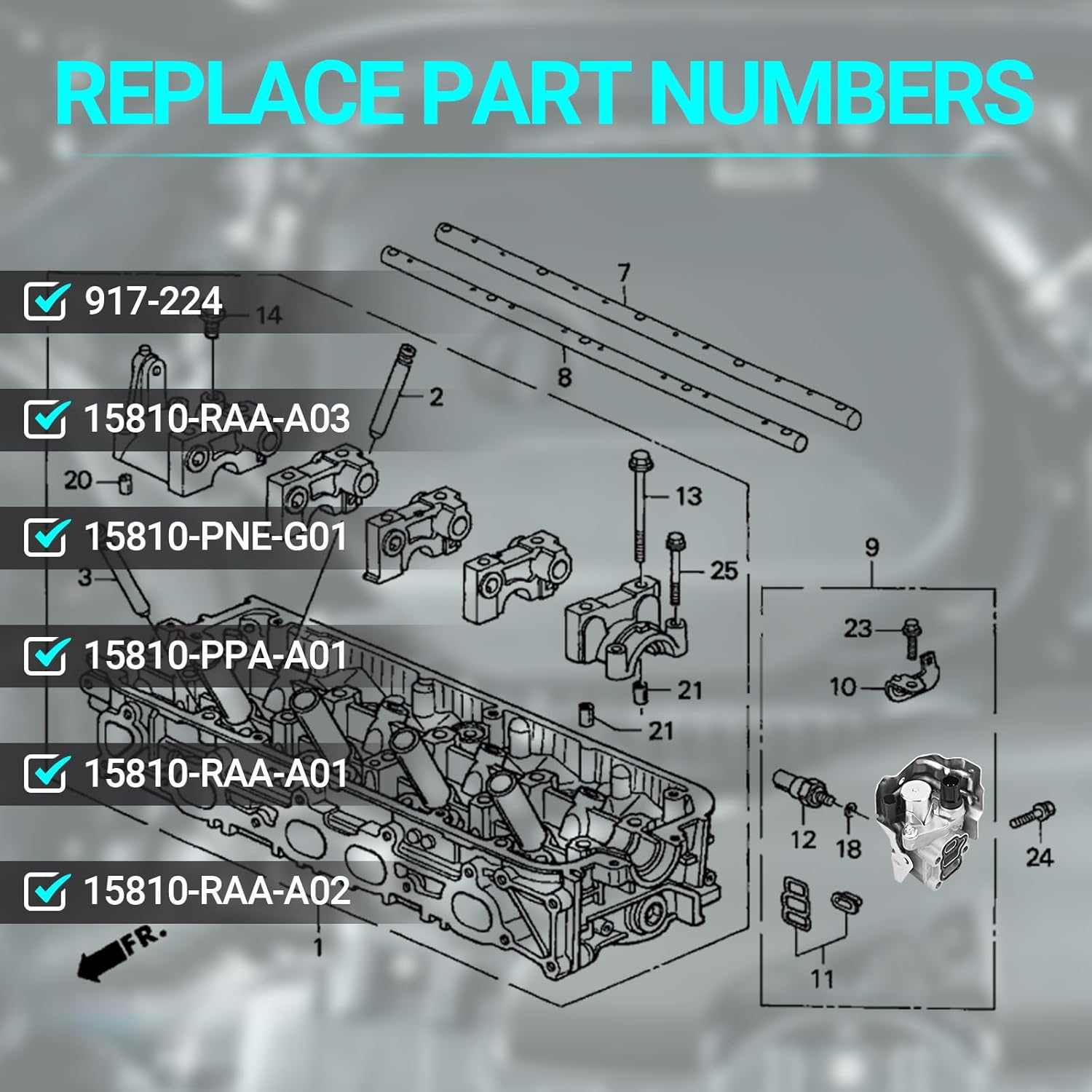 REPLACE PART NUMBERS

917-224

15810-RAA-A03

15810-PNE-G01

15810-PPA-A01

15810-RAA-A01

15810-RAA-A02

7
14
8
2
20
13
3
25
9
23
10
21
21
12
18
24
11
1
FR.