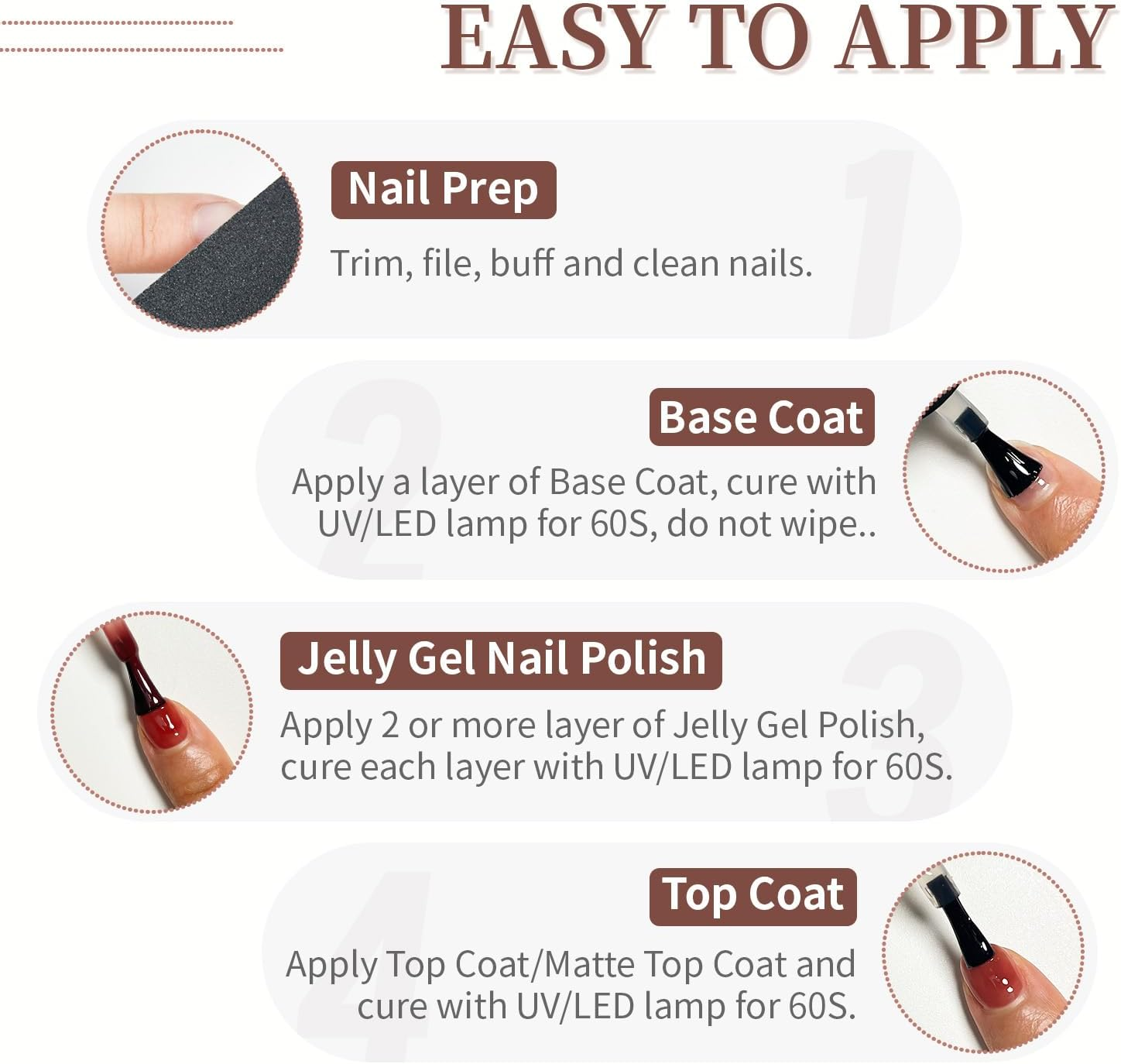 EASY TO APPLY

1

Nail Prep

Trim, file, buff and clean nails.

2

Base Coat

Apply a layer of Base Coat, cure with UV/LED lamp for 60S, do not wipe..

3

Jelly Gel Nail Polish

Apply 2 or more layer of Jelly Gel Polish, cure each layer with UV/LED lamp for 60S.

4

Top Coat

Apply Top Coat/Matte Top Coat and cure with UV/LED lamp for 60S.