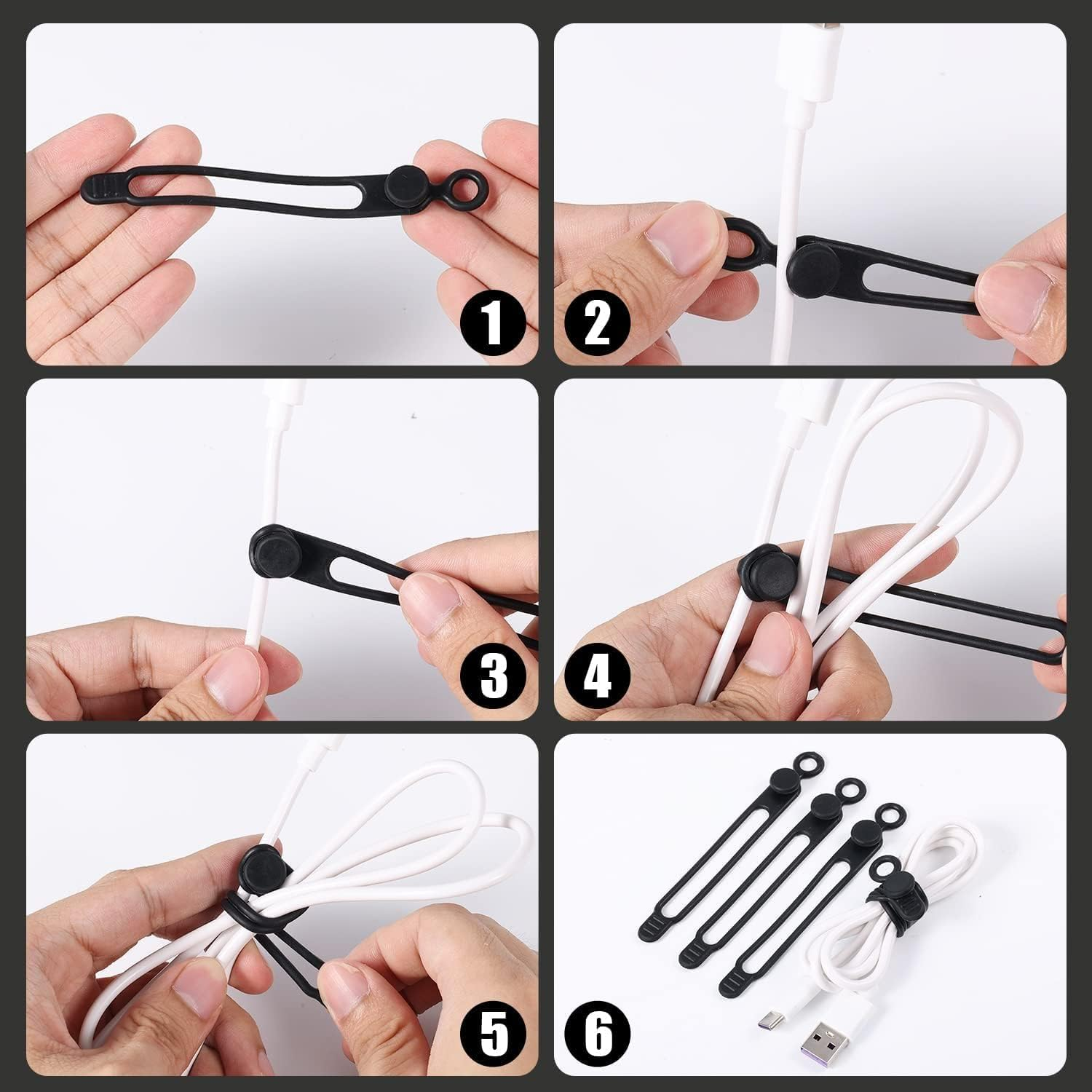 1
2
3
4
5
6