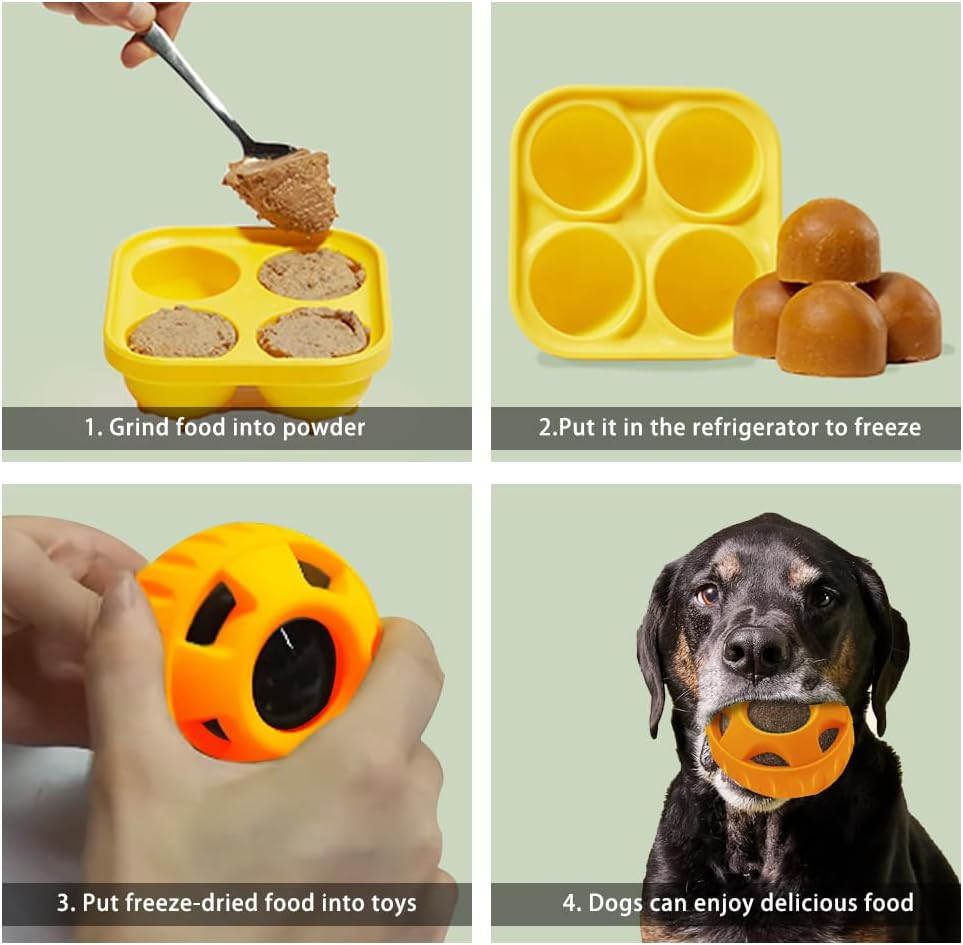 1. Grind food into powder

2.Put it in the refrigerator to freeze

3. Put freeze-dried food into toys

4. Dogs can enjoy delicious food