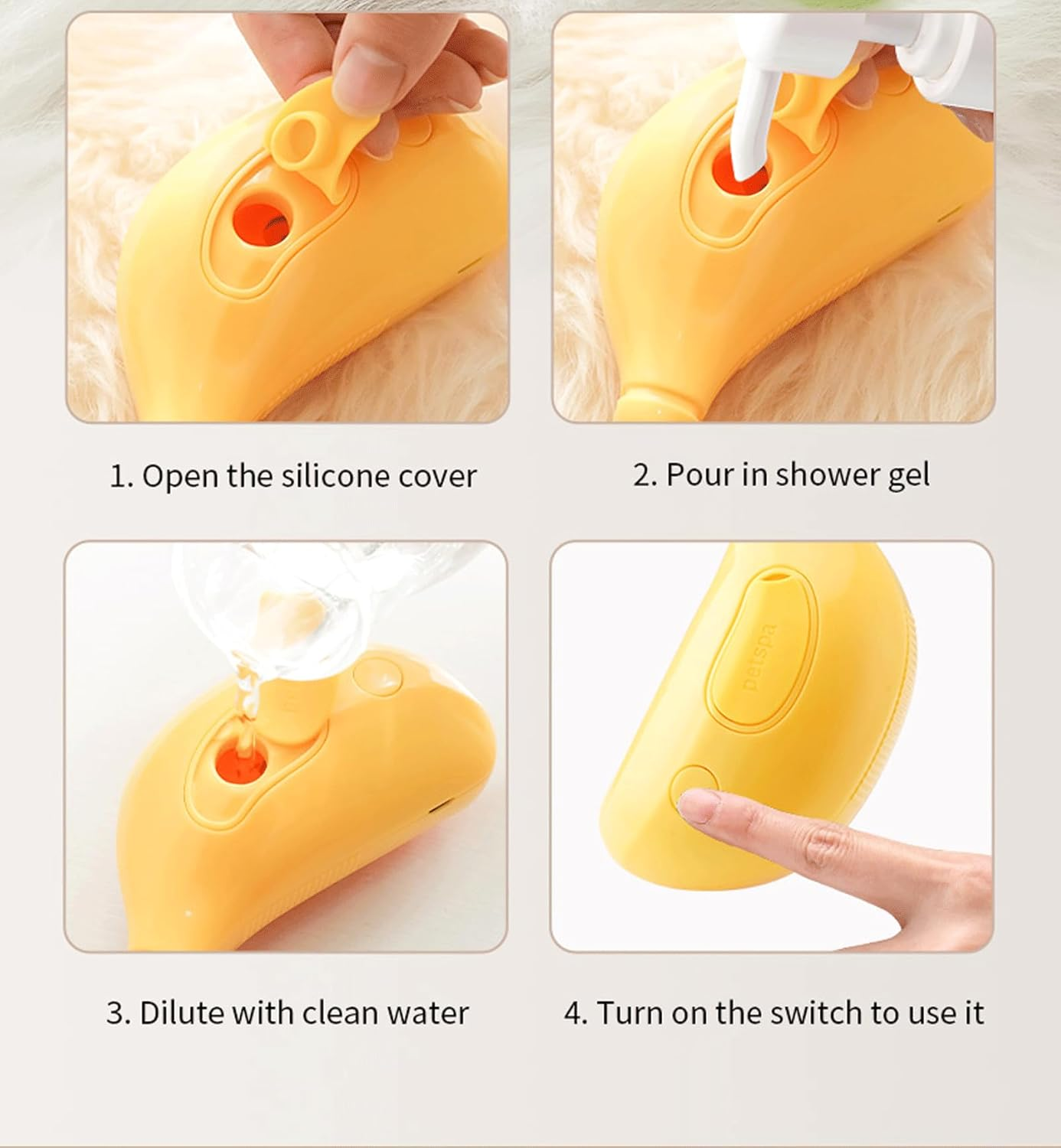 1. Open the silicone cover

2. Pour in shower gel

3. Dilute with clean water

petspa

4. Turn on the switch to use it