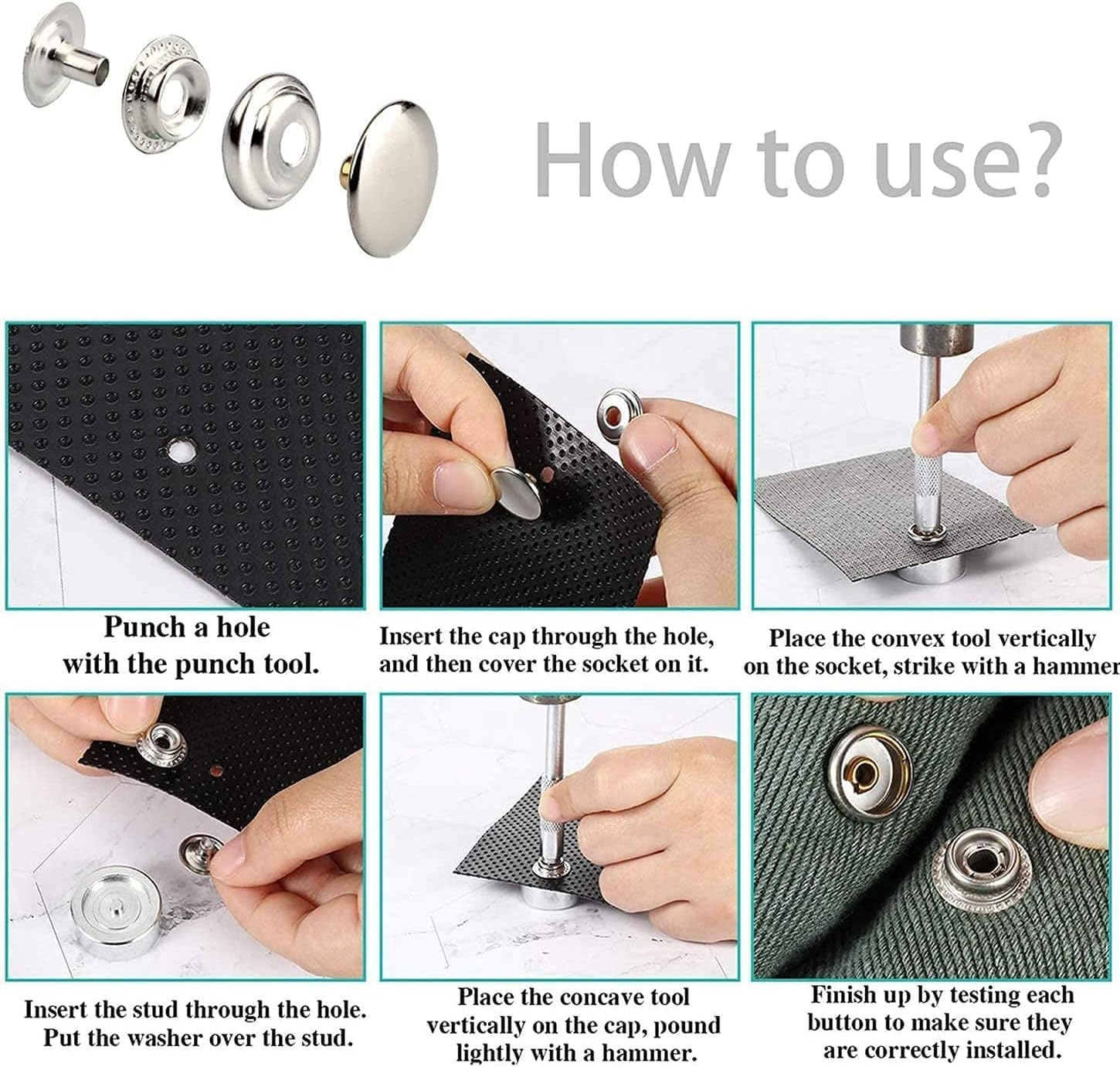 How to use?

Punch a hole with the punch tool.

Insert the cap through the hole, and then cover the socket on it.

Place the convex tool vertically on the socket, strike with a hammer

Insert the stud through the hole. Put the washer over the stud.

Place the concave tool vertically on the cap, pound lightly with a hammer.

Finish up by testing each button to make sure they are correctly installed.